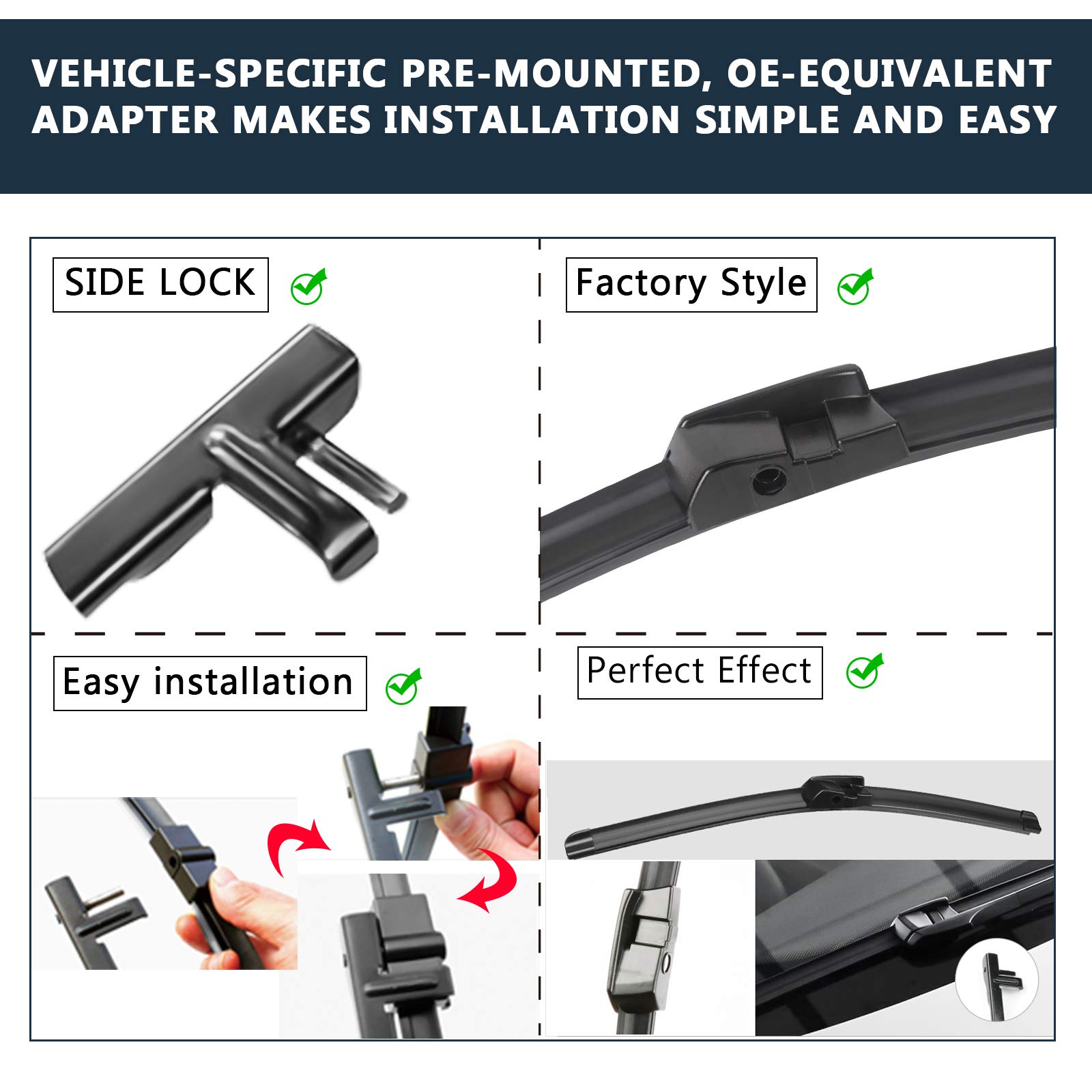 VEHICLE-SPECIFIC PRE-MOUNTED, OE-EQUIVALENT ADAPTER MAKES INSTALLATION SIMPLE AND EASY

SIDE LOCK

Factory Style

Easy installation

Perfect Effect