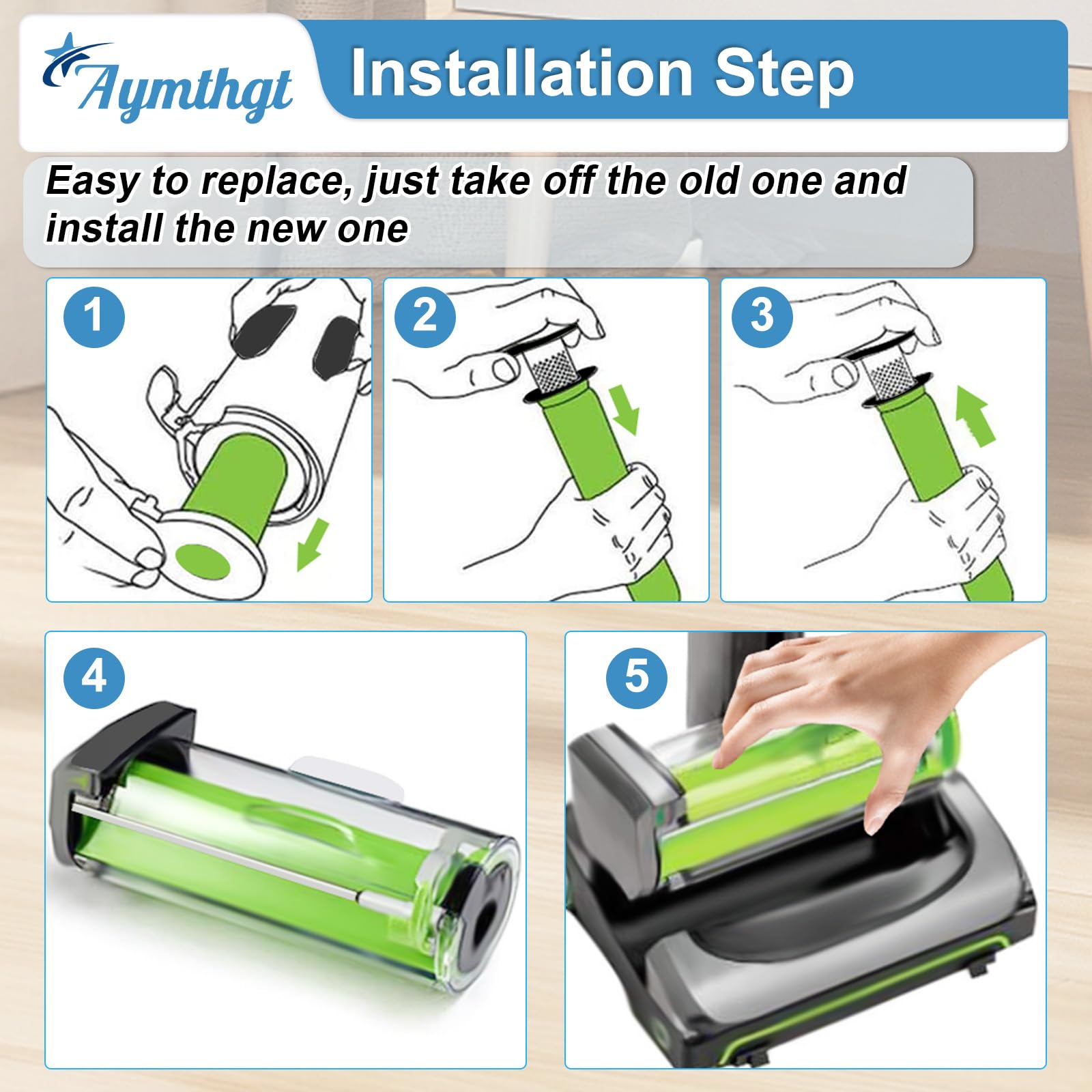 Aymthgt

Installation Step

Easy to replace, just take off the old one and install the new one

1

2

3

4

5