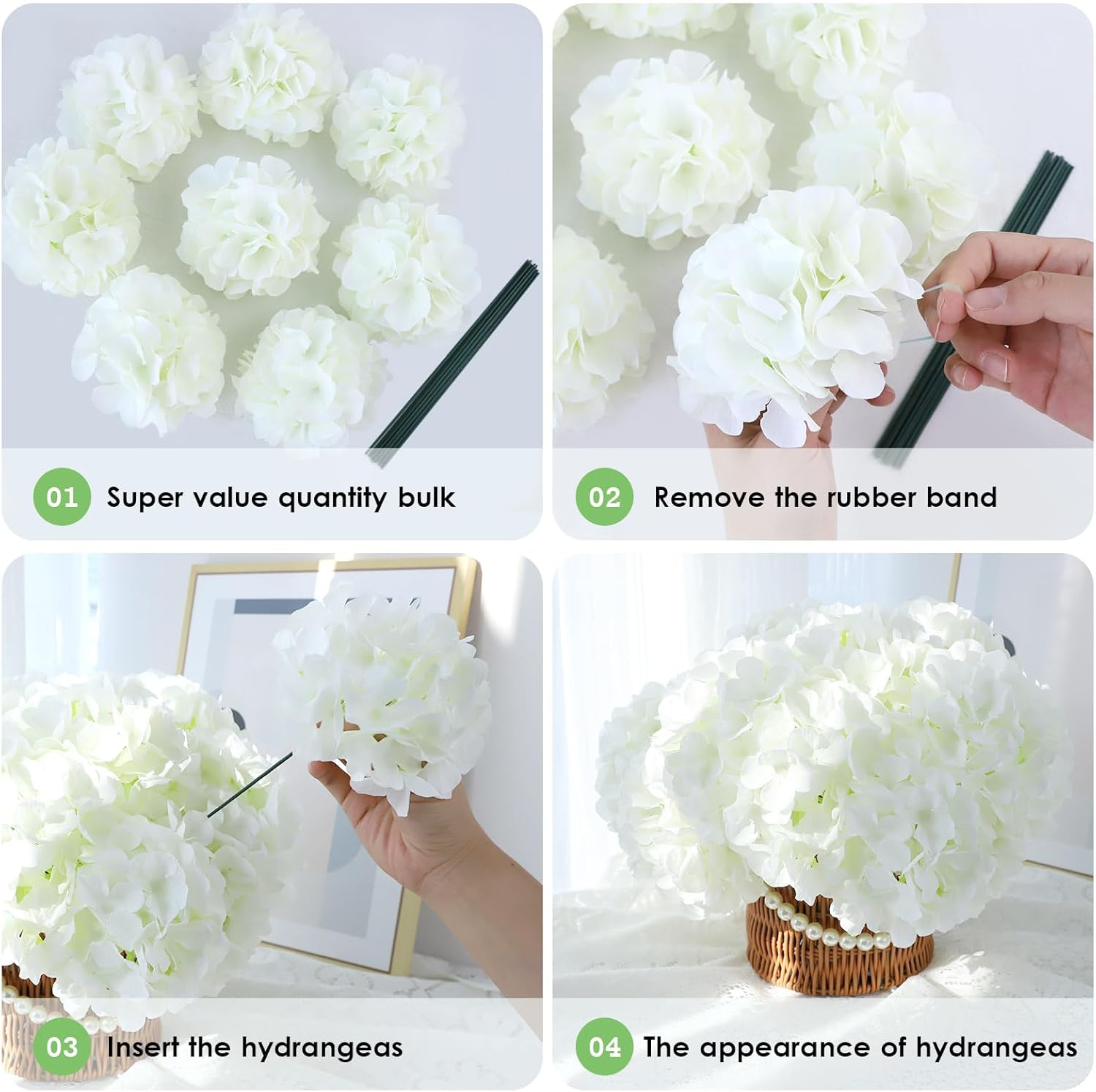 01 Super value quantity bulk

02 Remove the rubber band

03 Insert the hydrangeas

04 The appearance of hydrangeas