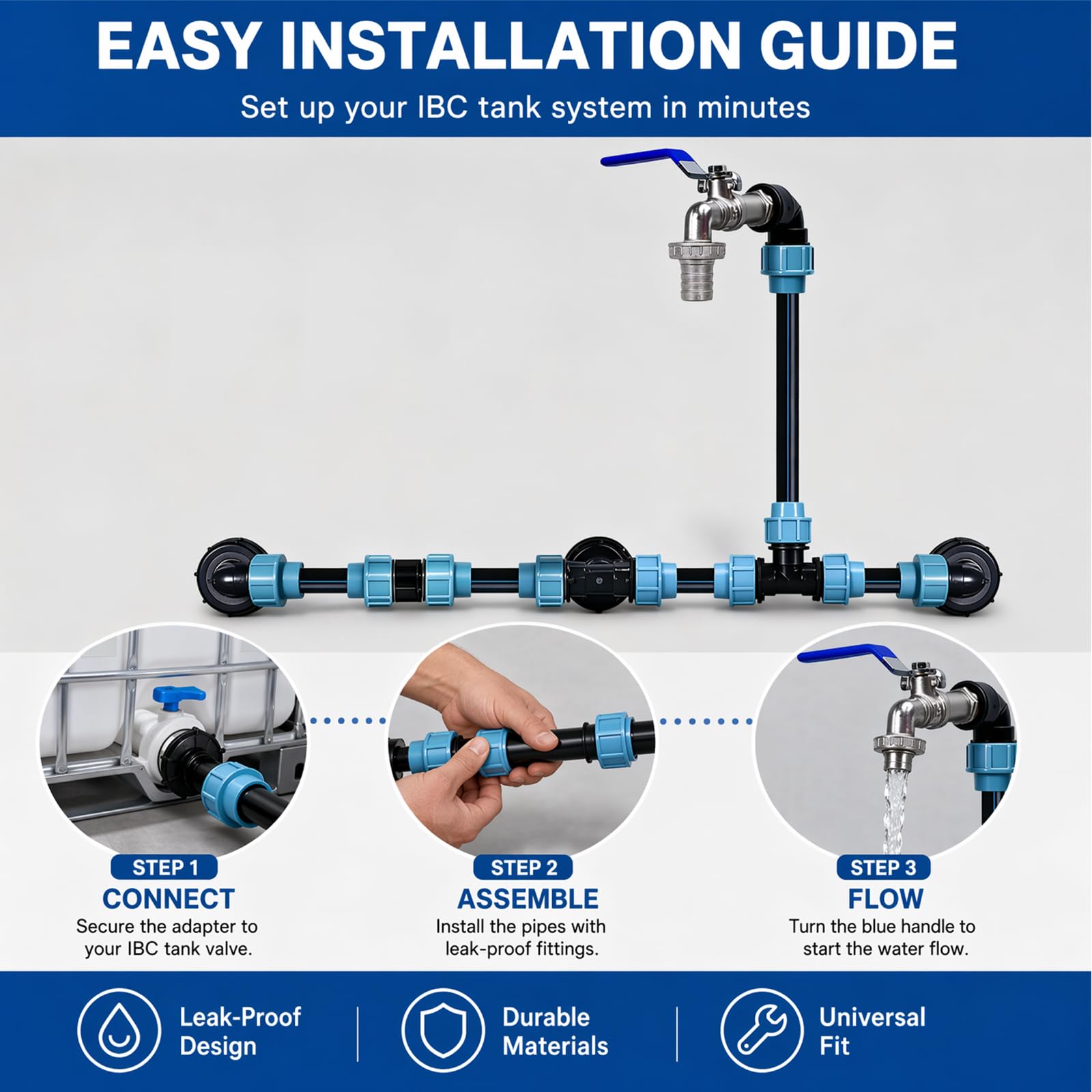 EASY INSTALLATION GUIDE

Set up your IBC tank system in minutes

STEP 1
CONNECT
Secure the adapter to your IBC tank valve.

STEP 2
ASSEMBLE
Install the pipes with leak-proof fittings.

STEP 3
FLOW
Turn the blue handle to start the water flow.

Leak-Proof Design

Durable Materials

Universal Fit