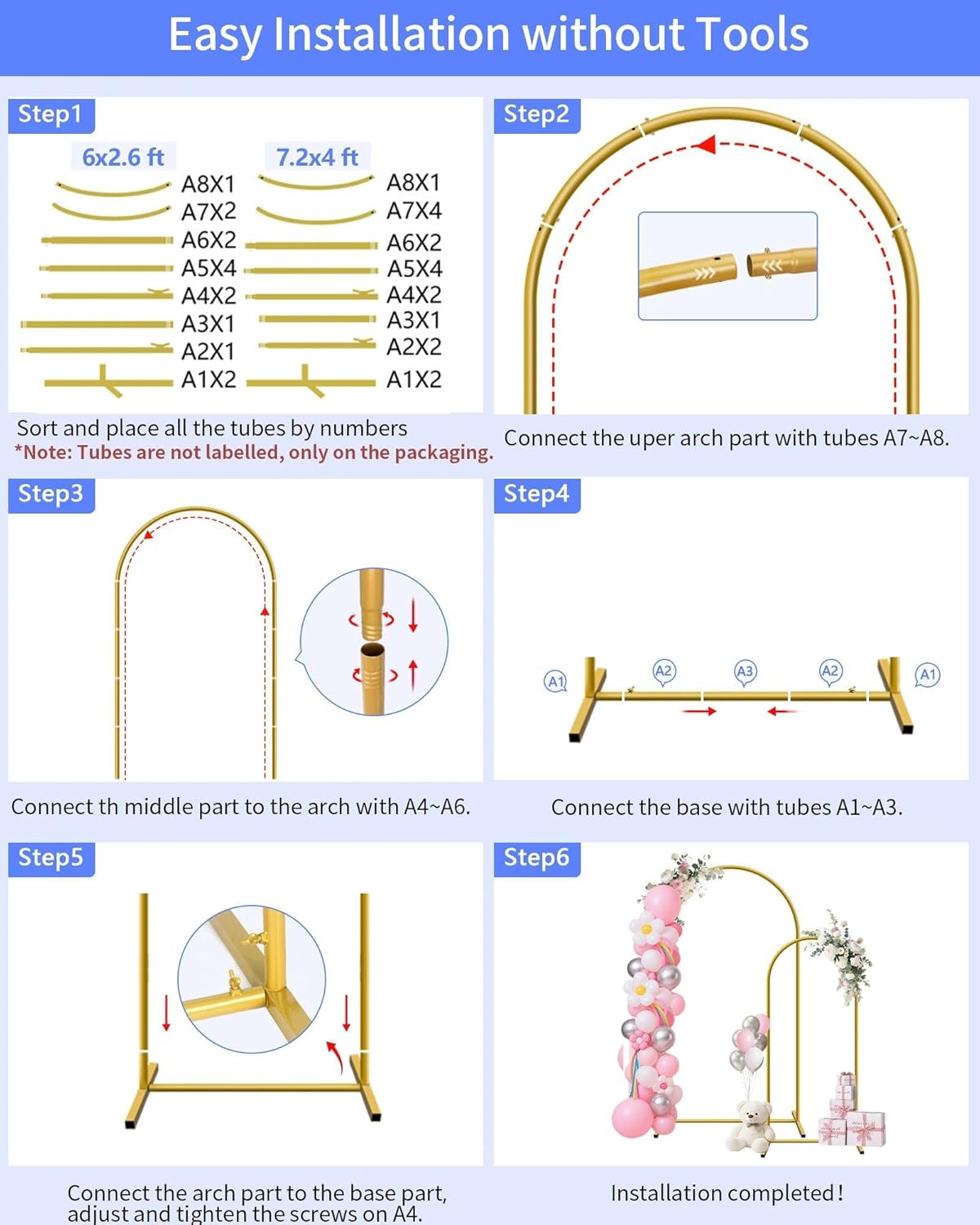 Easy Installation without Tools

Step1

6x2.6 ft

A8X1
A7X2
A6X2
A5X4
A4X2
A3X1
A2X1
A1X2

7.2x4 ft

A8X1
A7X4
A6X2
A5X4
A4X2
A3X1
A2X2
A1X2

Sort and place all the tubes by numbers
*Note: Tubes are not labelled, only on the packaging.

Step2

Connect the uper arch part with tubes A7~A8.

Step3

Connect th middle part to the arch with A4~A6.

Step4

A1 A2 A3 A2 A1

Connect the base with tubes A1~A3.

Step5

Connect the arch part to the base part, adjust and tighten the screws on A4.

Step6

Installation completed!