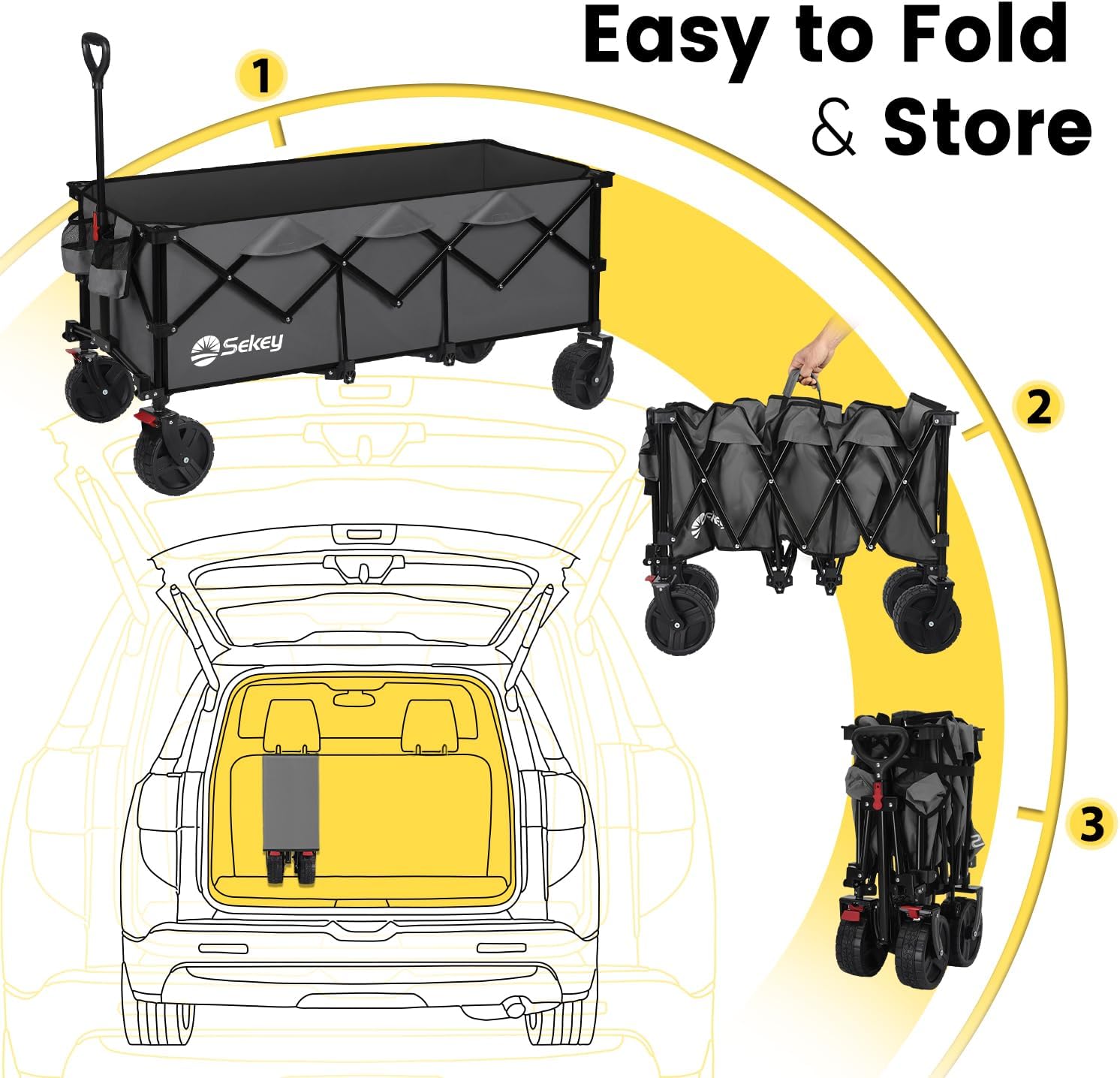 Easy to Fold & Store

1

Sekey

2

3