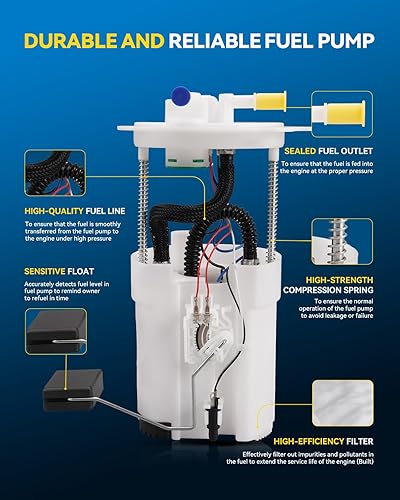 DURABLE AND RELIABLE FUEL PUMP

SEALED FUEL OUTLET
To ensure that the fuel is fed into the engine at the proper pressure

HIGH-QUALITY FUEL LINE
To ensure that the fuel is smoothly transferred from the fuel pump to the engine under high pressure

SENSITIVE FLOAT
Accurately detects fuel level in fuel pump to remind owner to refuel in time

HIGH-STRENGTH COMPRESSION SPRING
To ensure the normal operation of the fuel pump to avoid leakage or failure

HIGH-EFFICIENCY FILTER
Effectively filter out impurities and pollutants in the fuel to extend the service life of the engine (Built)