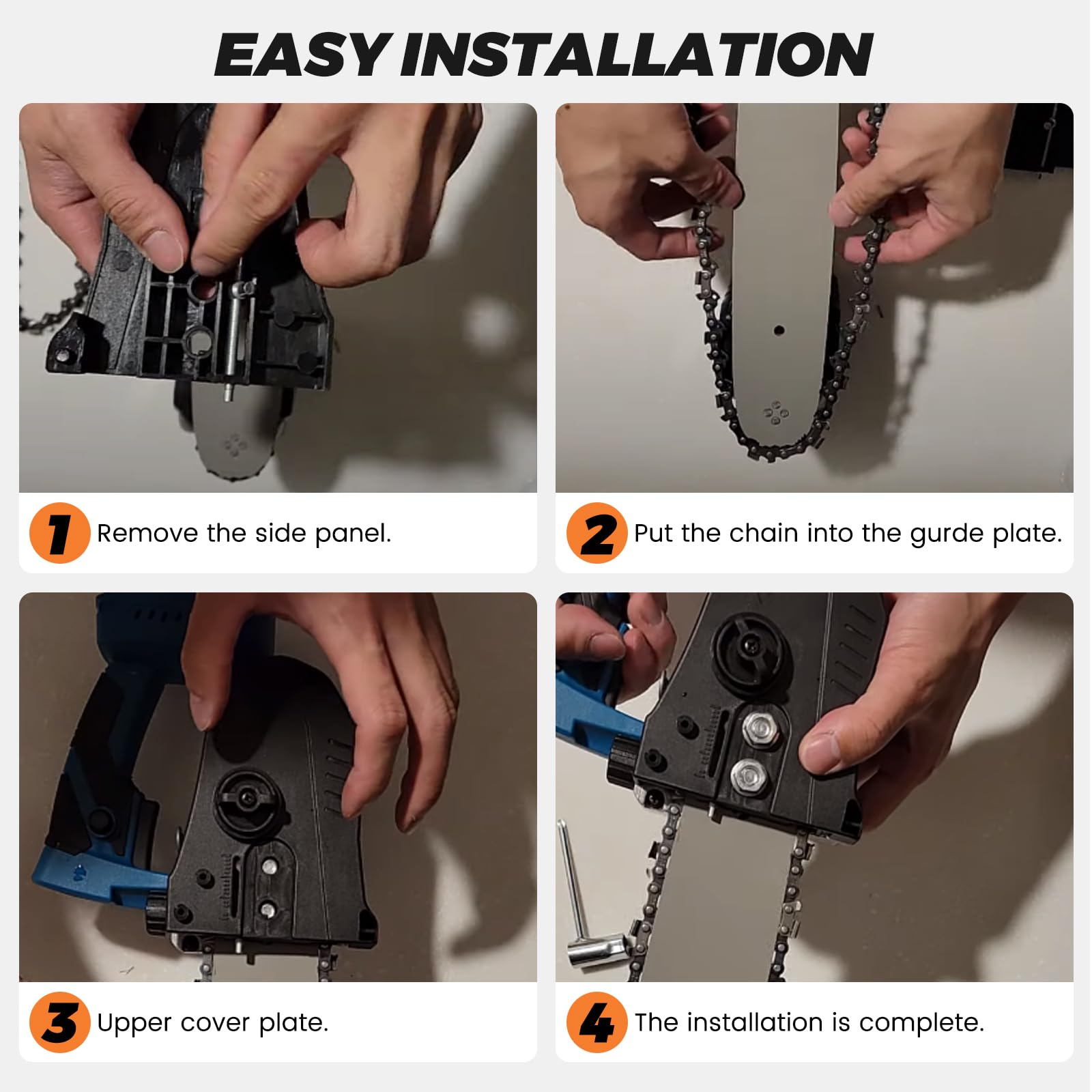 EASY INSTALLATION

1 Remove the side panel.

2 Put the chain into the gurde plate.

3 Upper cover plate.

4 The installation is complete.