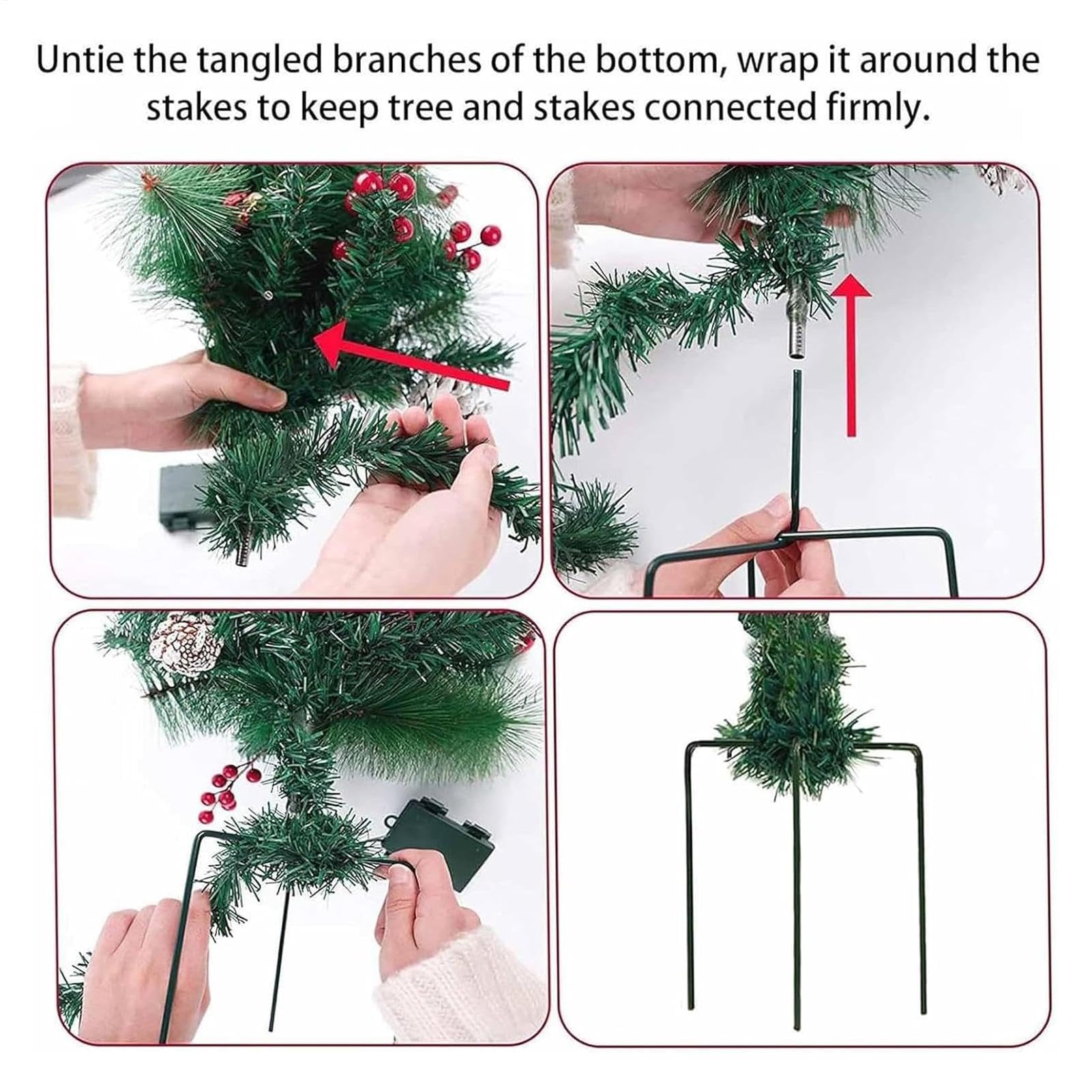 Untie the tangled branches of the bottom, wrap it around the stakes to keep tree and stakes connected firmly.