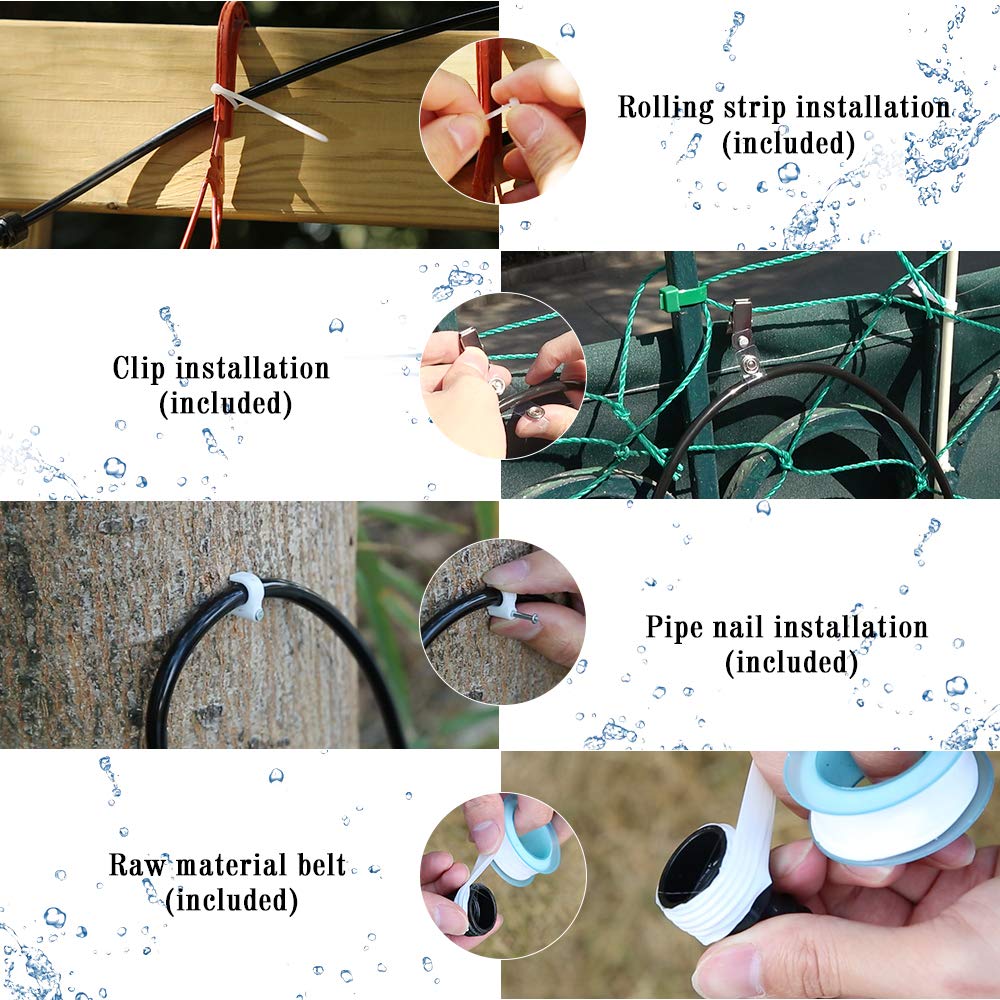 Rolling strip installation (included)

Clip installation (included)

Pipe nail installation (included)

Raw material belt (included)