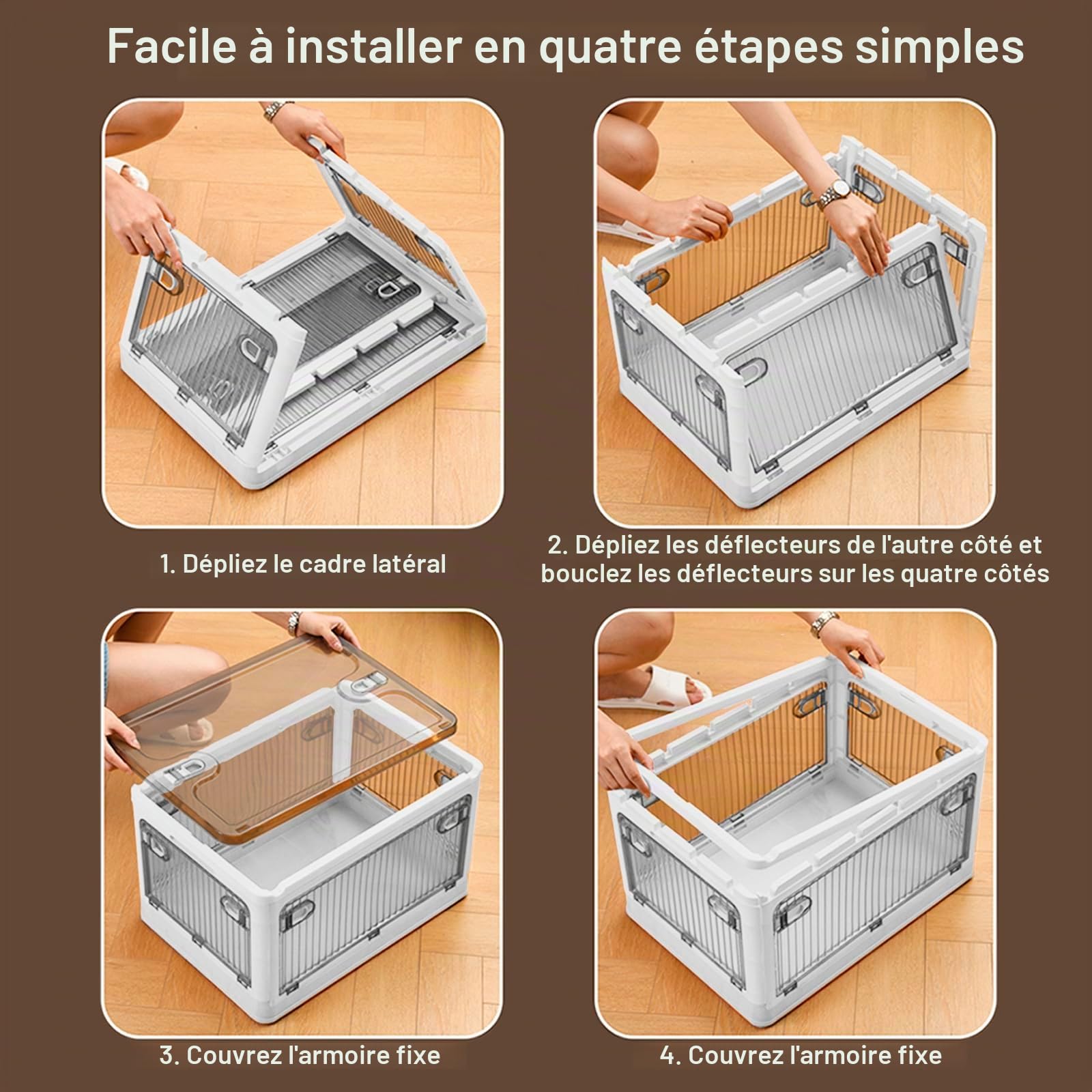 Facile à installer en quatre étapes simples

1. Dépliez le cadre latéral

2. Dépliez les déflecteurs de l'autre côté et bouclez les déflecteurs sur les quatre côtés

3. Couvrez l'armoire fixe

4. Couvrez l'armoire fixe