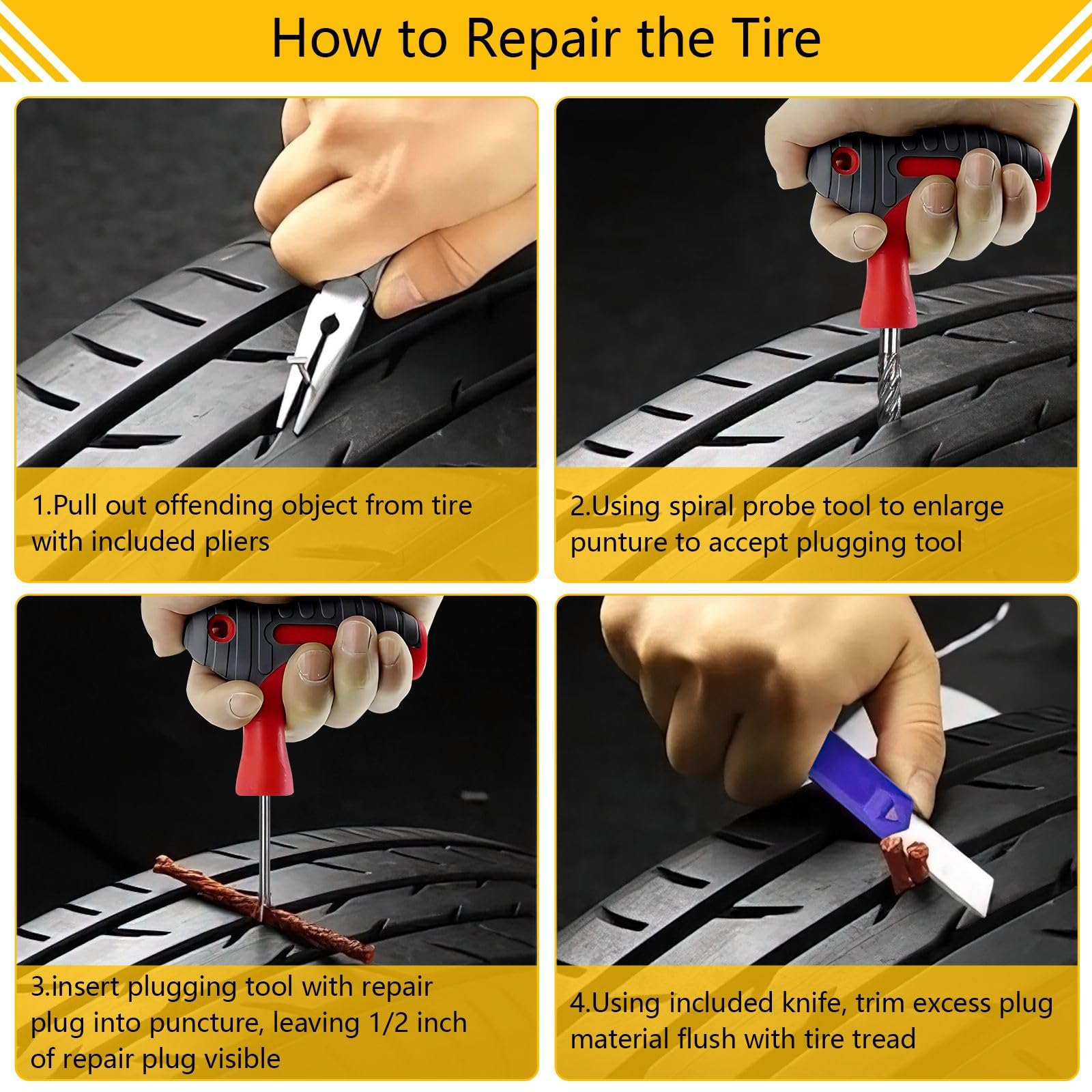 How to Repair the Tire

1.Pull out offending object from tire with included pliers

2.Using spiral probe tool to enlarge punture to accept plugging tool

3.insert plugging tool with repair plug into puncture, leaving 1/2 inch of repair plug visible

4.Using included knife, trim excess plug material flush with tire tread