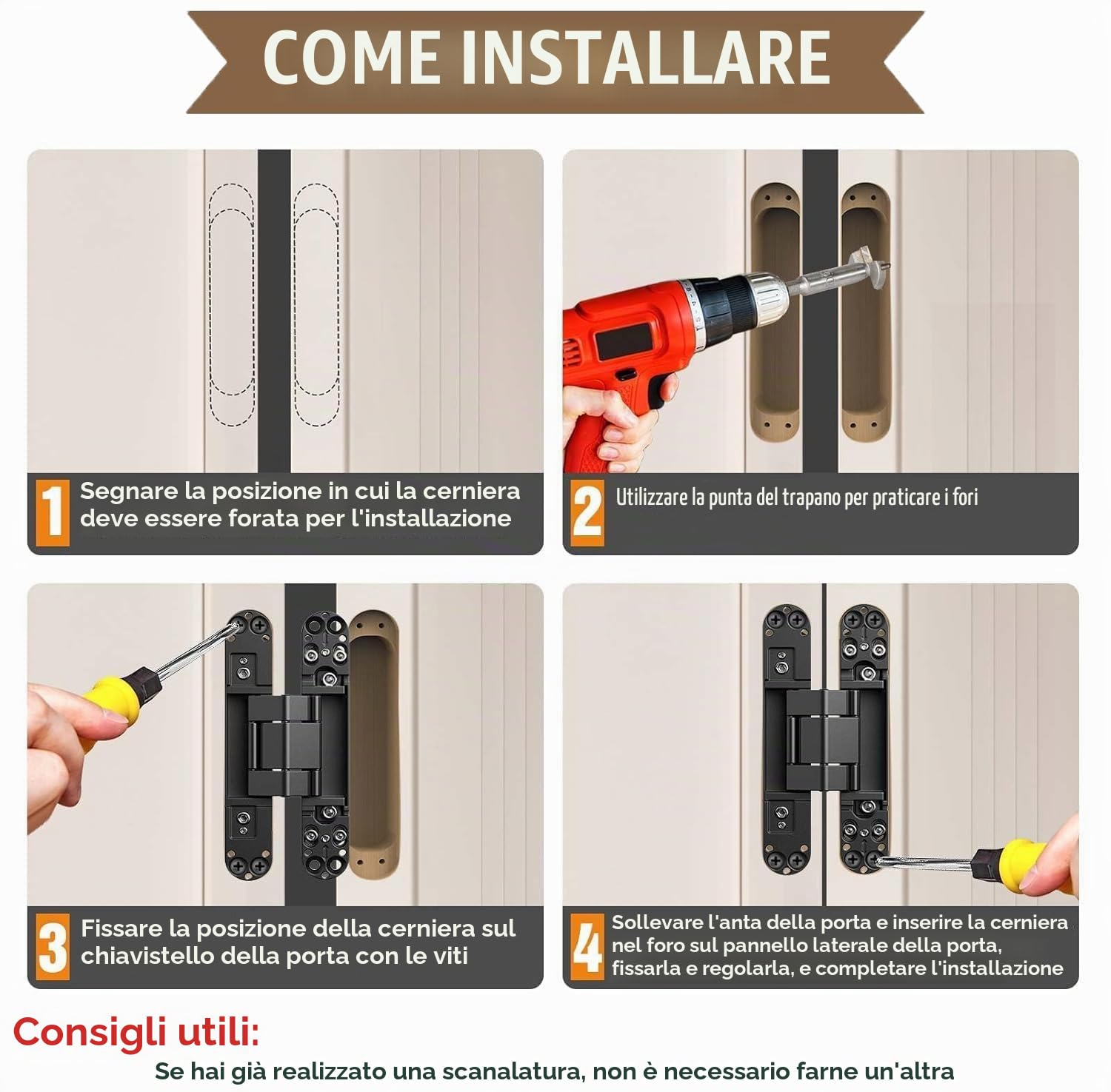 COME INSTALLARE

1 Segnare la posizione in cui la cerniera deve essere forata per l'installazione

2 Utilizzare la punta del trapano per praticare i fori

3 Fissare la posizione della cerniera sul chiavistello della porta con le viti

4 Sollevare l'anta della porta e inserire la cerniera nel foro sul pannello laterale della porta, fissarla e regolarla, e completare l'installazione

Consigli utili:
Se hai già realizzato una scanalatura, non è necessario farne un'altra