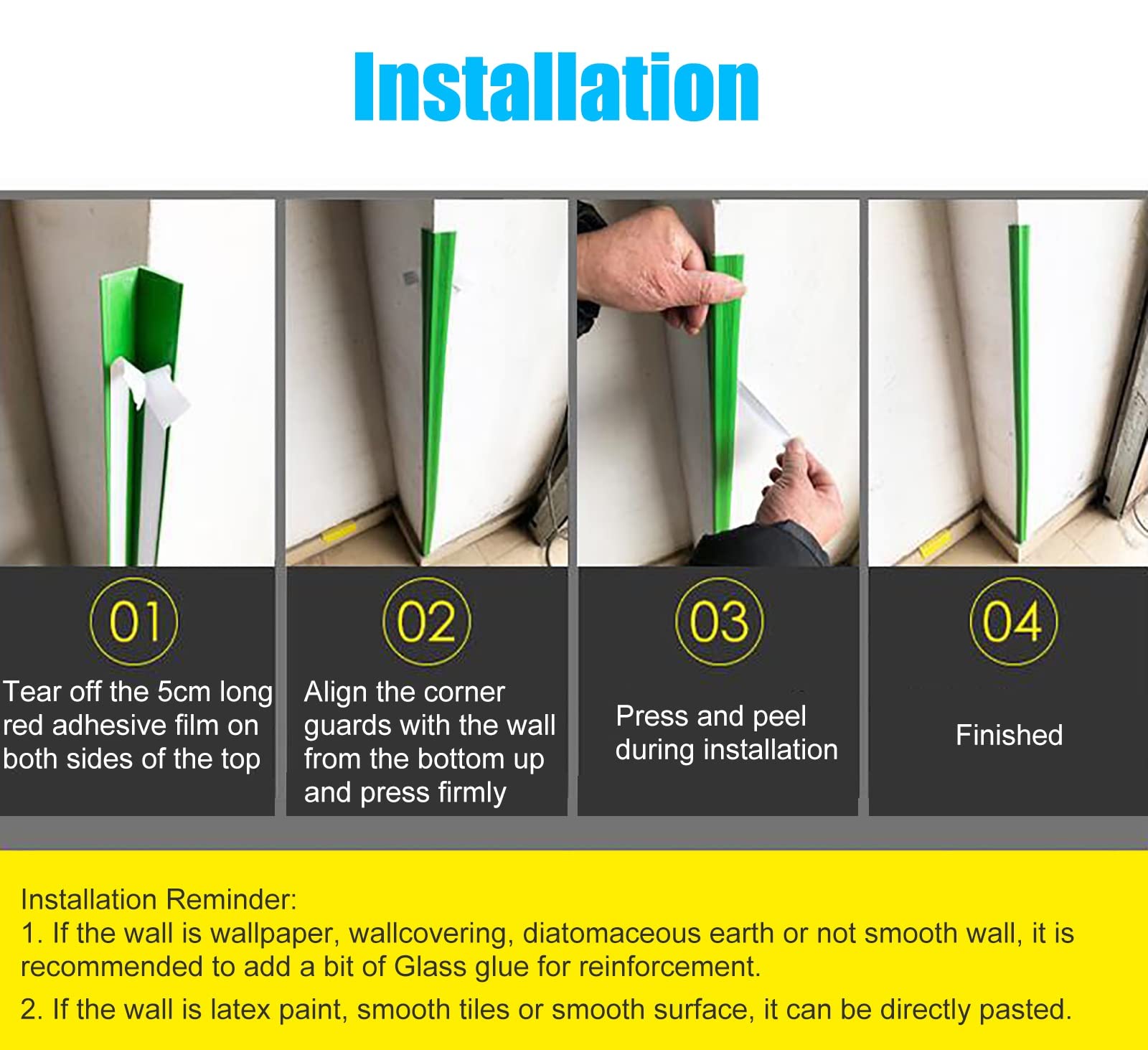 Installation

01

Tear off the 5cm long red adhesive film on both sides of the top

02

Align the corner guards with the wall from the bottom up and press firmly

03

Press and peel during installation

04

Finished

Installation Reminder:
1. If the wall is wallpaper, wallcovering, diatomaceous earth or not smooth wall, it is recommended to add a bit of Glass glue for reinforcement.
2. If the wall is latex paint, smooth tiles or smooth surface, it can be directly pasted.