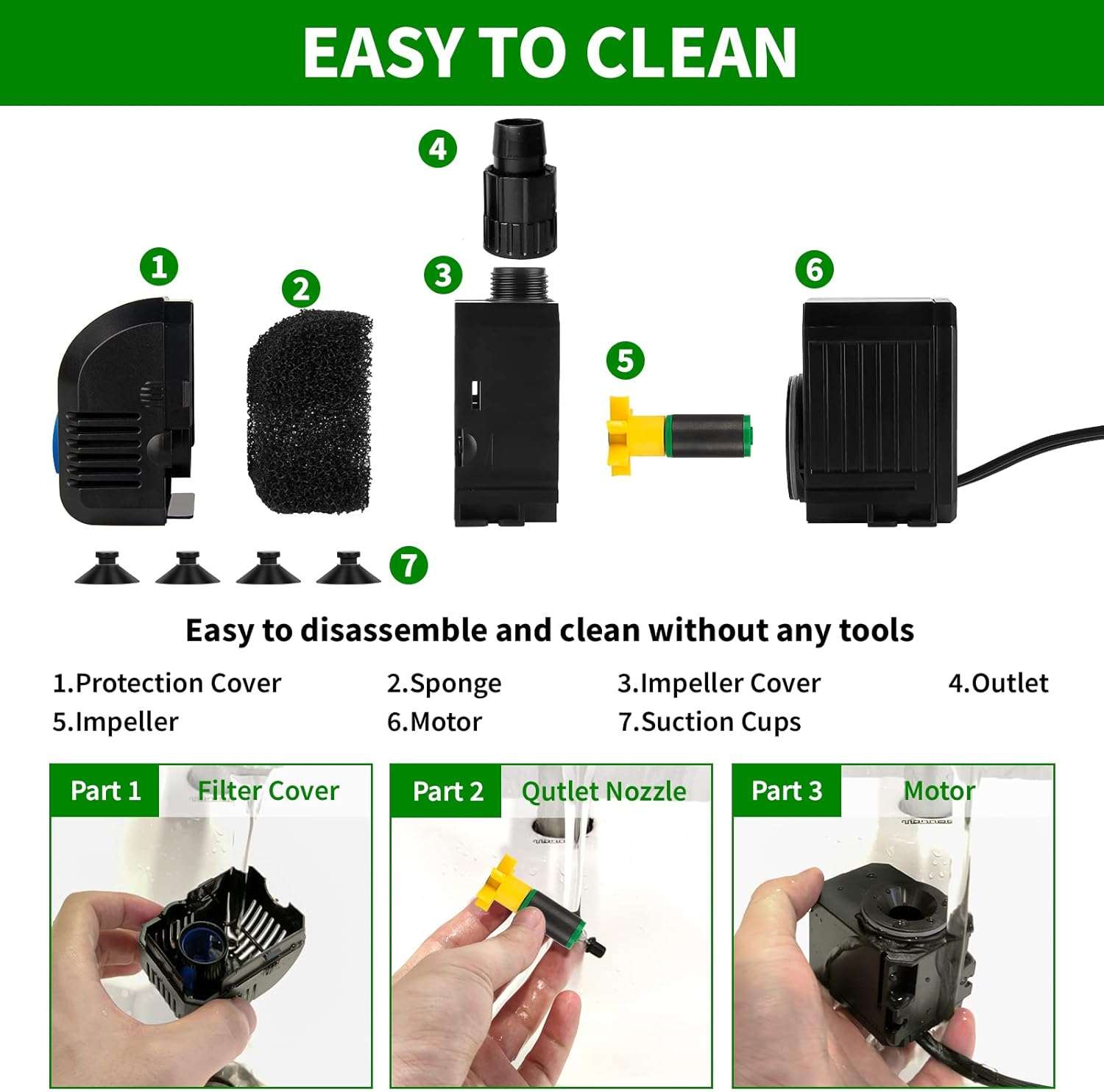 EASY TO CLEAN

4

1

2

3

6

5

7

Easy to disassemble and clean without any tools

1.Protection Cover
2.Sponge
3.Impeller Cover
4.Outlet
5.Impeller
6.Motor
7.Suction Cups

Part 1 Filter Cover

Part 2 Qutlet Nozzle

Part 3 Motor