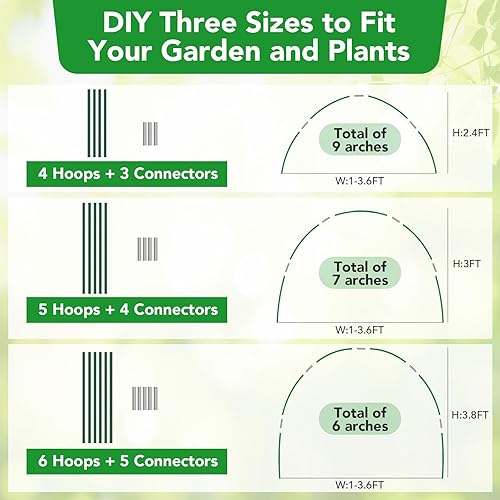 DIY Three Sizes to Fit Your Garden and Plants

4 Hoops + 3 Connectors

Total of 9 arches

H:2.4FT

W:1-3.6FT

5 Hoops + 4 Connectors

Total of 7 arches

H:3FT

W:1-3.6FT

6 Hoops + 5 Connectors

Total of 6 arches

H:3.8FT

W:1-3.6FT