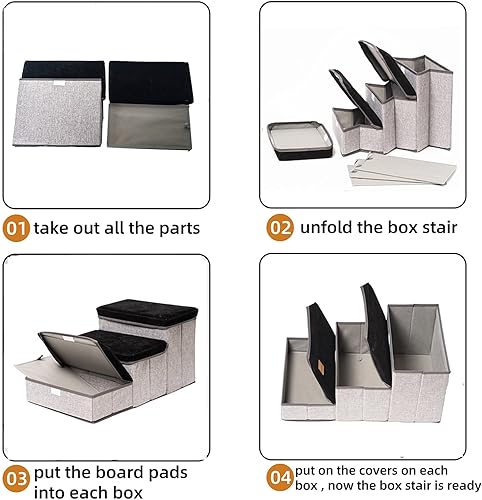 01 take out all the parts

02 unfold the box stair

03 put the board pads into each box

04 put on the covers on each box , now the box stair is ready