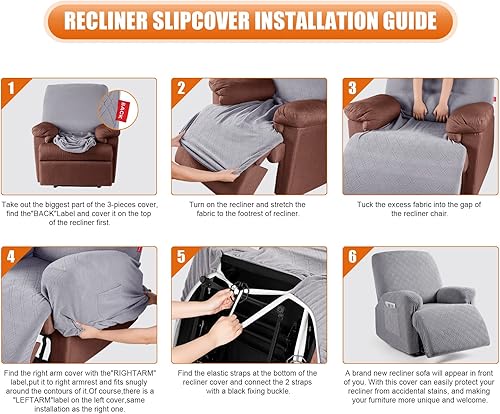 RECLINER SLIPCOVER INSTALLATION GUIDE

1

BACK

Take out the biggest part of the 3-pieces cover, find the"BACK"Label and cover it on the top of the recliner first.

2

Turn on the recliner and stretch the fabric to the footrest of recliner.

3

Tuck the excess fabric into the gap of the recliner chair.

4

Find the right arm cover with the"RIGHTARM" label,put it to right armrest and fits snugly around the contours of it.Of course,there is a "LEFTARM"label on the left cover,same installation as the right one.

5

Find the elastic straps at the bottom of the recliner cover and connect the 2 straps with a black fixing buckle.

6

A brand new recliner sofa will appear in front of you. With this cover can easily protect your recliner from accidental stains, and making your furniture more unique and welcome.