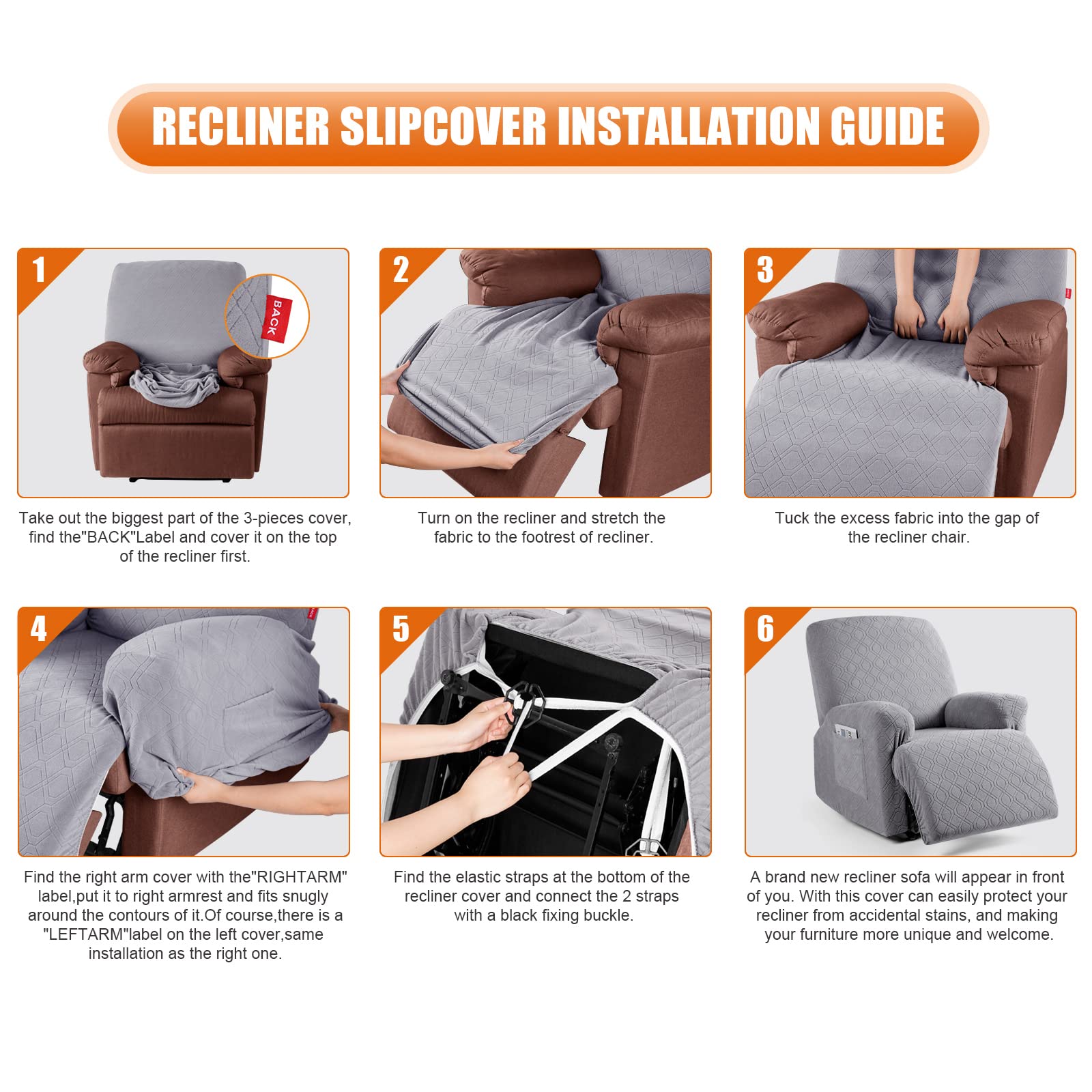 RECLINER SLIPCOVER INSTALLATION GUIDE

1

BACK

Take out the biggest part of the 3-pieces cover, find the"BACK"Label and cover it on the top of the recliner first.

2

Turn on the recliner and stretch the fabric to the footrest of recliner.

3

Tuck the excess fabric into the gap of the recliner chair.

4

Find the right arm cover with the"RIGHTARM" label,put it to right armrest and fits snugly around the contours of it.Of course,there is a "LEFTARM"label on the left cover,same installation as the right one.

5

Find the elastic straps at the bottom of the recliner cover and connect the 2 straps with a black fixing buckle.

6

A brand new recliner sofa will appear in front of you. With this cover can easily protect your recliner from accidental stains, and making your furniture more unique and welcome.