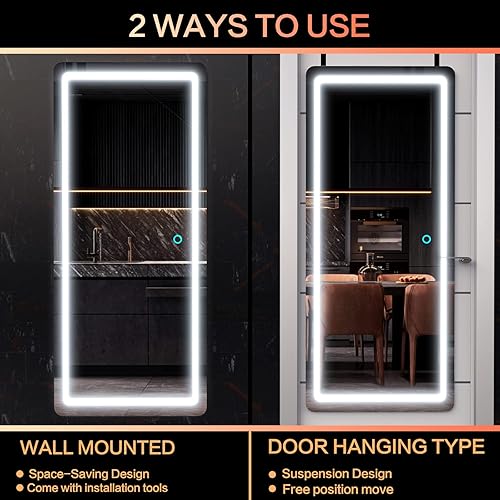 2 WAYS TO USE

WALL MOUNTED

● Space-Saving Design
● Come with installation tools

DOOR HANGING TYPE

● Suspension Design
● Free position move