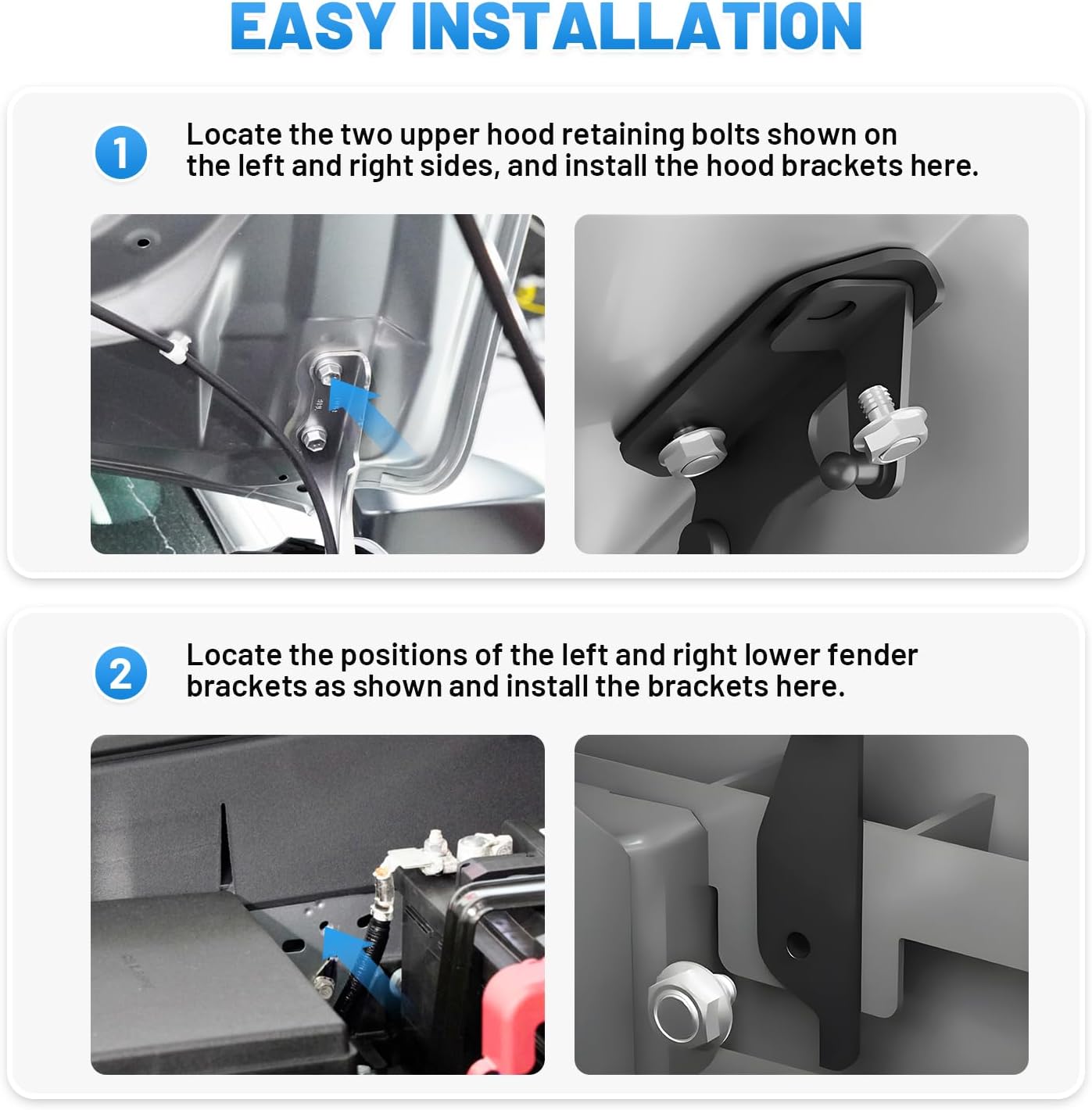 EASY INSTALLATION

1 Locate the two upper hood retaining bolts shown on the left and right sides, and install the hood brackets here.

2 Locate the positions of the left and right lower fender brackets as shown and install the brackets here.