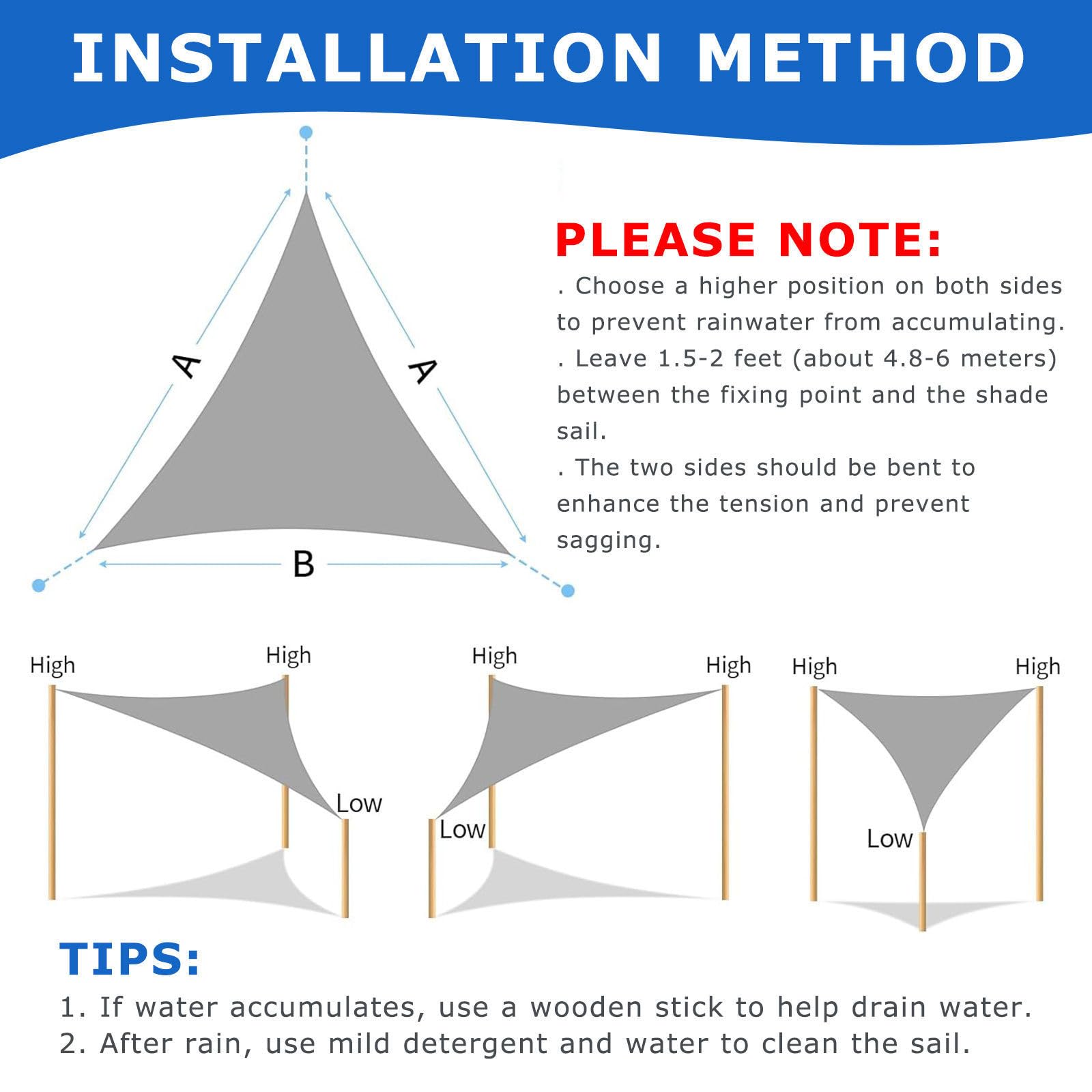 INSTALLATION METHOD

A

A

B

PLEASE NOTE:

. Choose a higher position on both sides to prevent rainwater from accumulating.

. Leave 1.5-2 feet (about 4.8-6 meters) between the fixing point and the shade sail.

. The two sides should be bent to enhance the tension and prevent sagging.

High

High

Low

High

High

Low

High

High

Low

TIPS:

1. If water accumulates, use a wooden stick to help drain water.

2. After rain, use mild detergent and water to clean the sail.