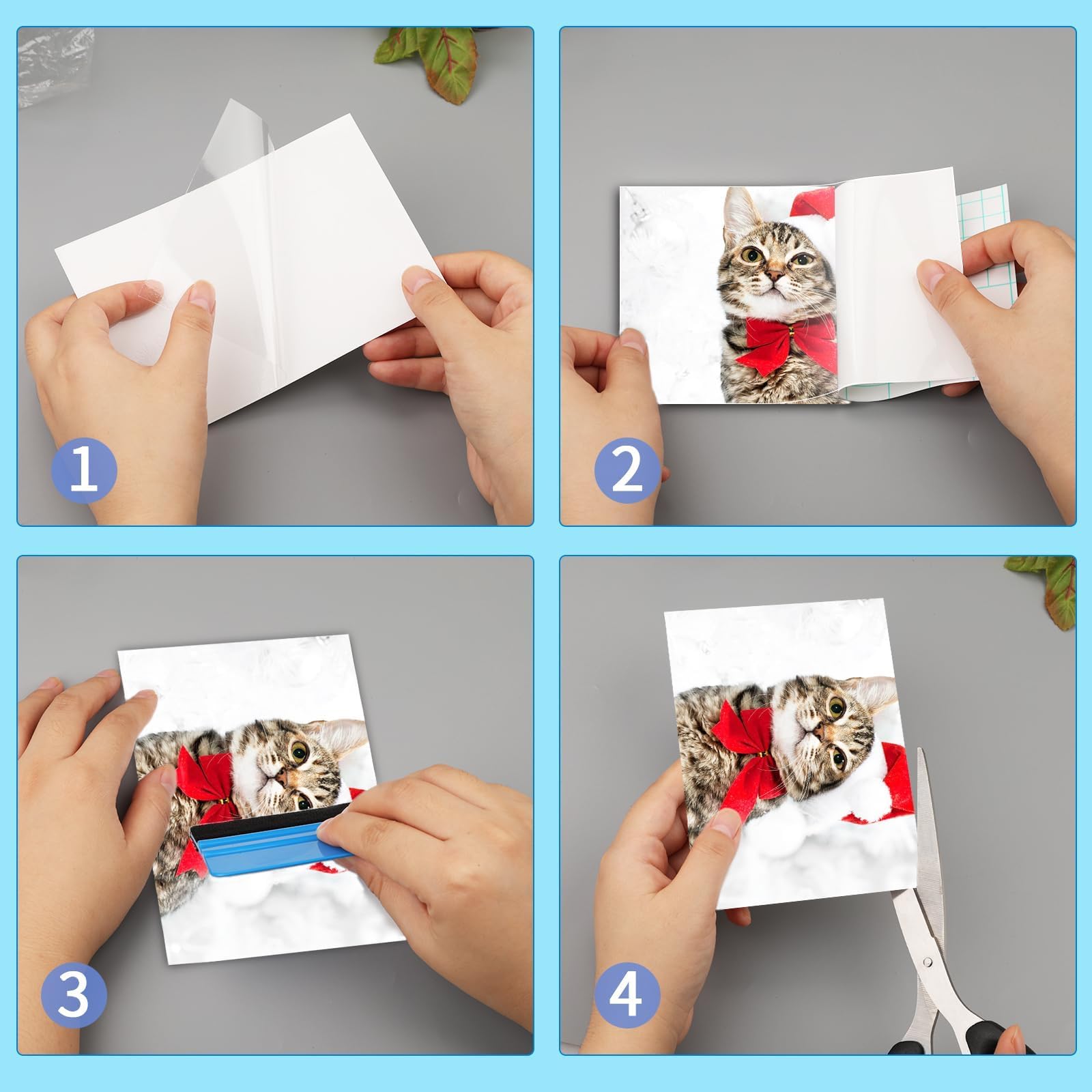 1

2

3

4