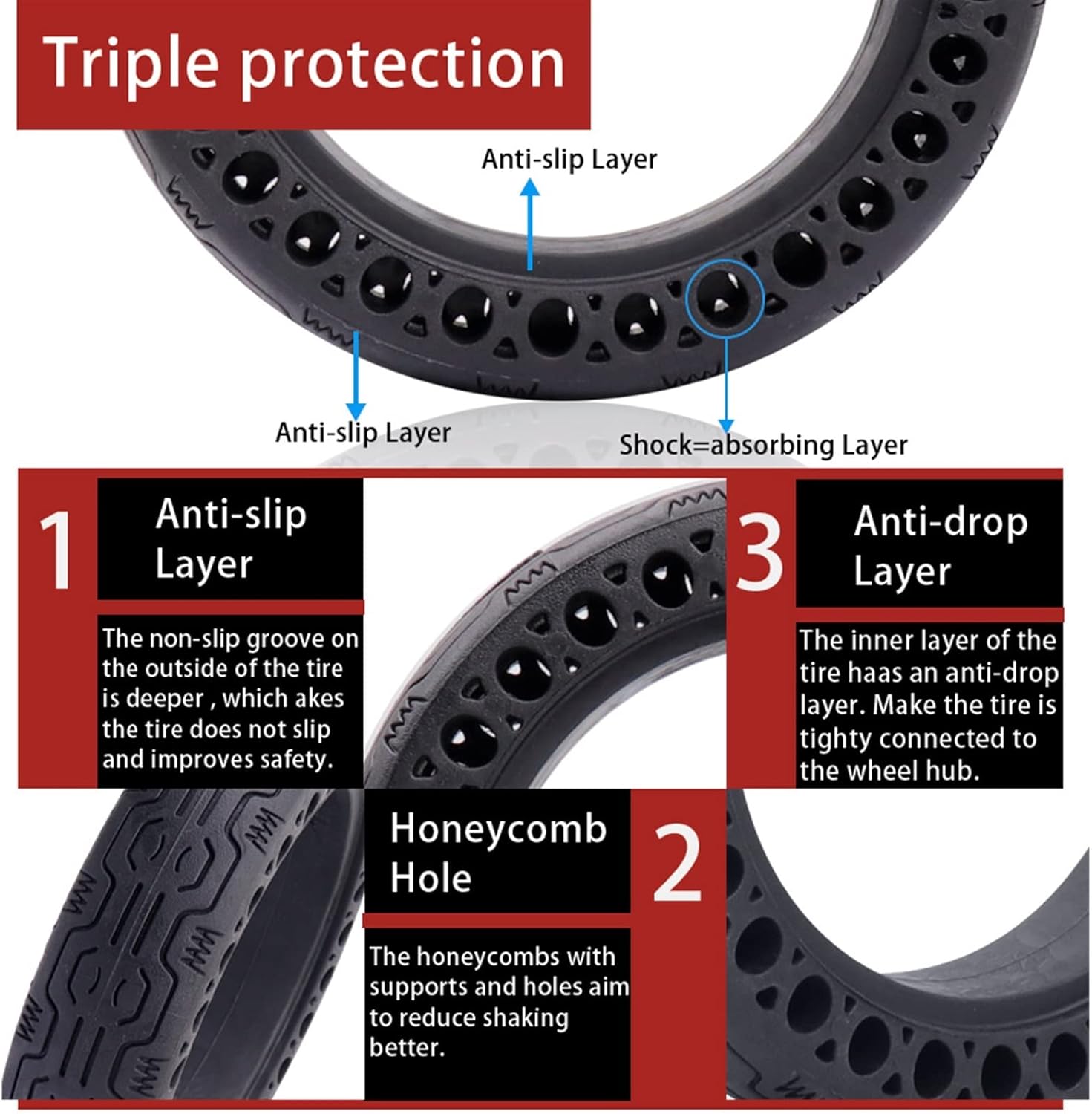 Triple protection

Anti-slip Layer

Anti-slip Layer

Shock=absorbing Layer

1

Anti-slip Layer

The non-slip groove on the outside of the tire is deeper , which akes the tire does not slip and improves safety.

3

Anti-drop Layer

The inner layer of the tire haas an anti-drop layer. Make the tire is tighty connected to the wheel hub.

Honeycomb Hole

2

The honeycombs with supports and holes aim to reduce shaking better.