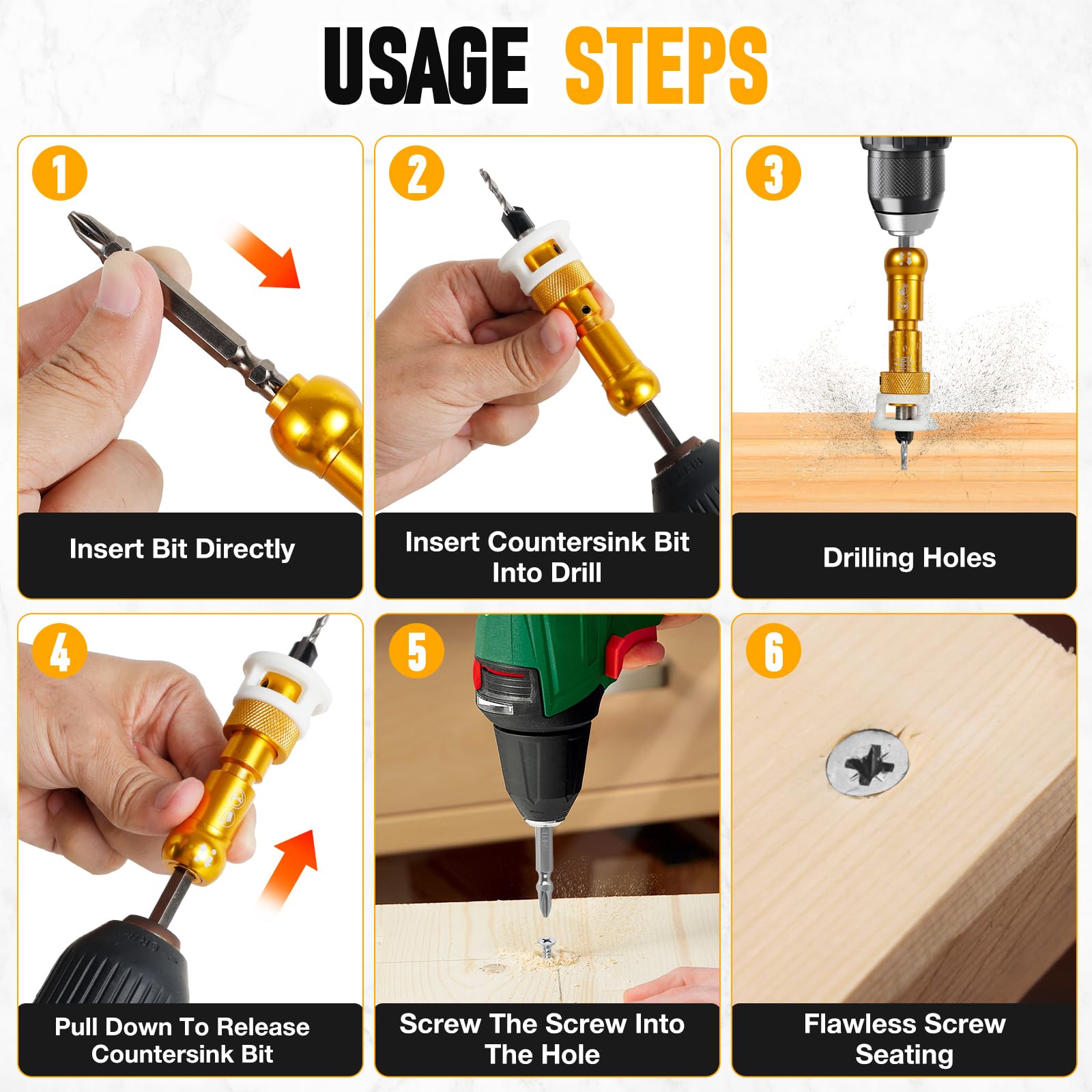 USAGE STEPS

1

Insert Bit Directly

2

Insert Countersink Bit Into Drill

3

Drilling Holes

4

Pull Down To Release Countersink Bit

5

Screw The Screw Into The Hole

6

Flawless Screw Seating