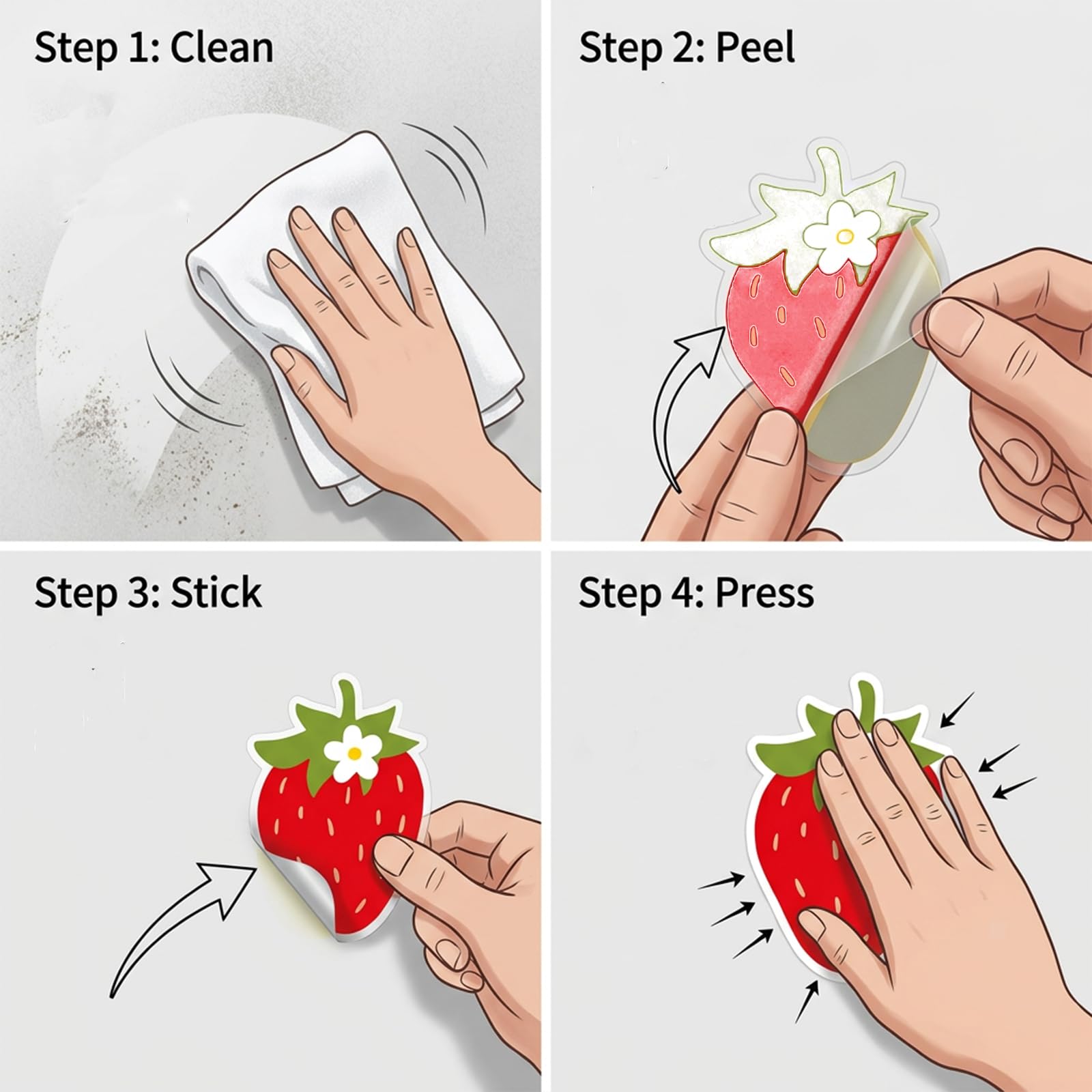 Step 1: Clean

Step 2: Peel

Step 3: Stick

Step 4: Press