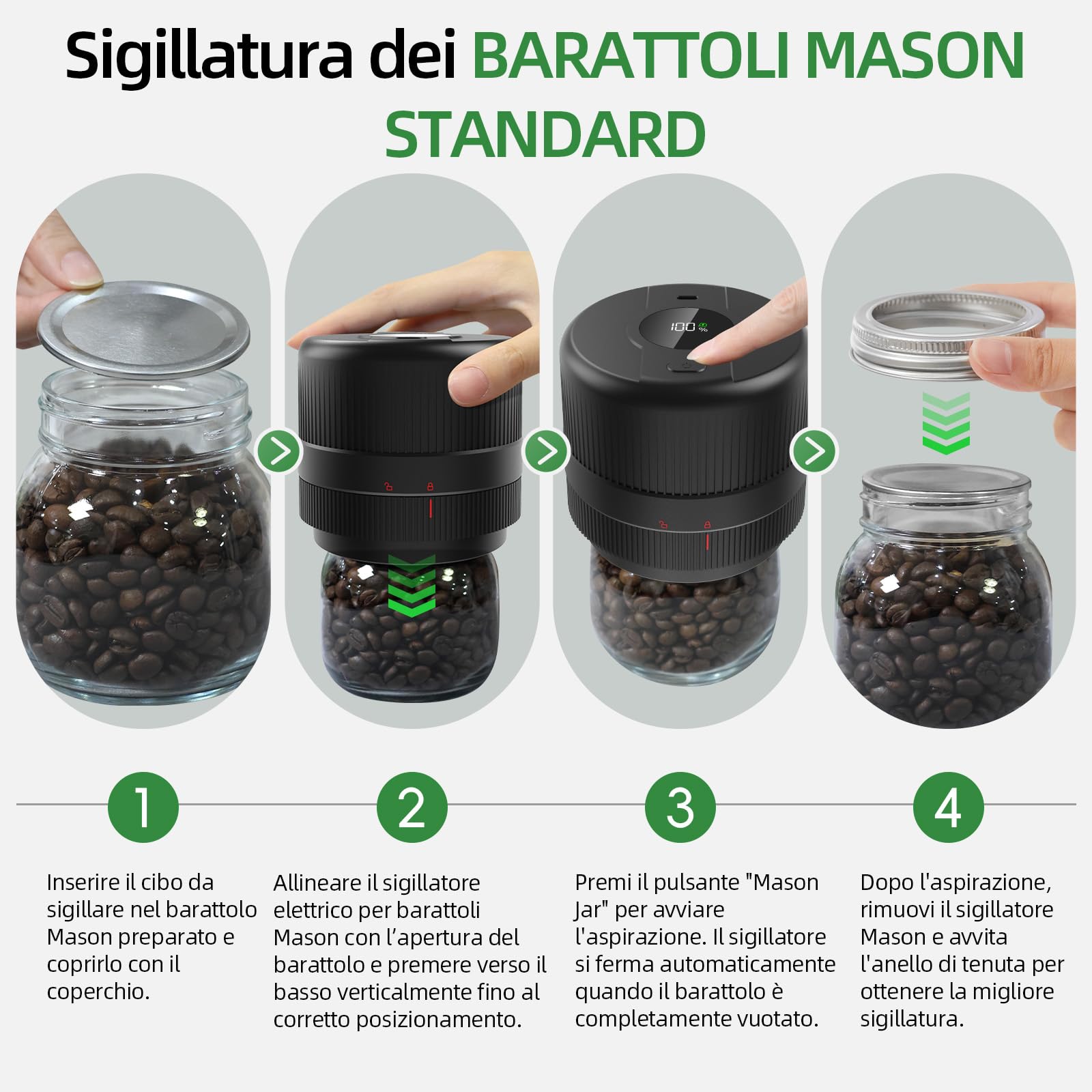 Sigillatura dei BARATTOLI MASON STANDARD

100 %

1

Inserire il cibo da sigillare nel barattolo Mason preparato e coprirlo con il coperchio.

2

Allineare il sigillatore elettrico per barattoli Mason con l'apertura del barattolo e premere verso il basso verticalmente fino al corretto posizionamento.

3

Premi il pulsante "Mason Jar" per avviare l'aspirazione. Il sigillatore si ferma automaticamente quando il barattolo è completamente vuotato.

4

Dopo l'aspirazione, rimuovi il sigillatore Mason e avvita l'anello di tenuta per ottenere la migliore sigillatura.