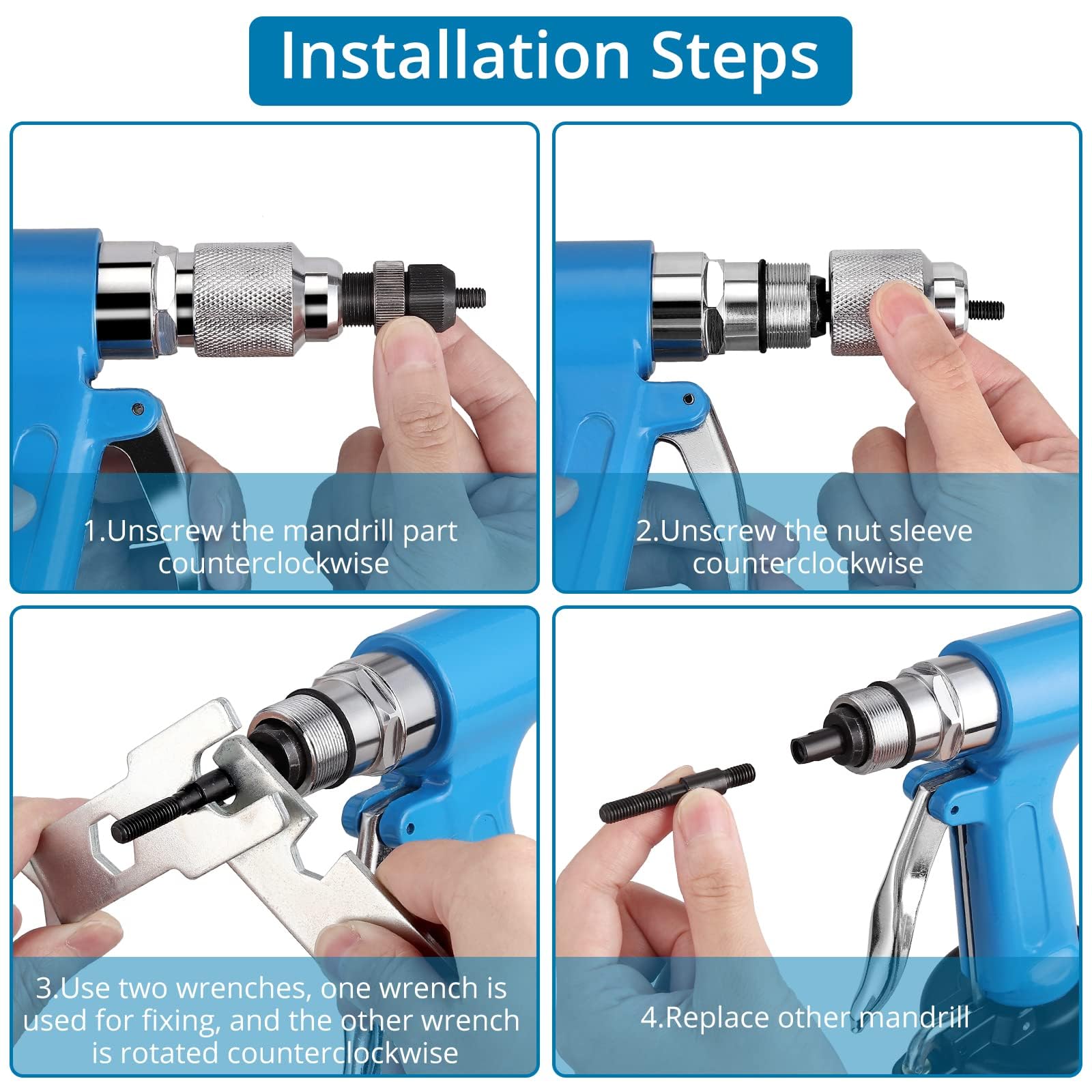 Installation Steps

1.Unscrew the mandrill part counterclockwise

2.Unscrew the nut sleeve counterclockwise

3.Use two wrenches, one wrench is used for fixing, and the other wrench is rotated counterclockwise

4.Replace other mandrill