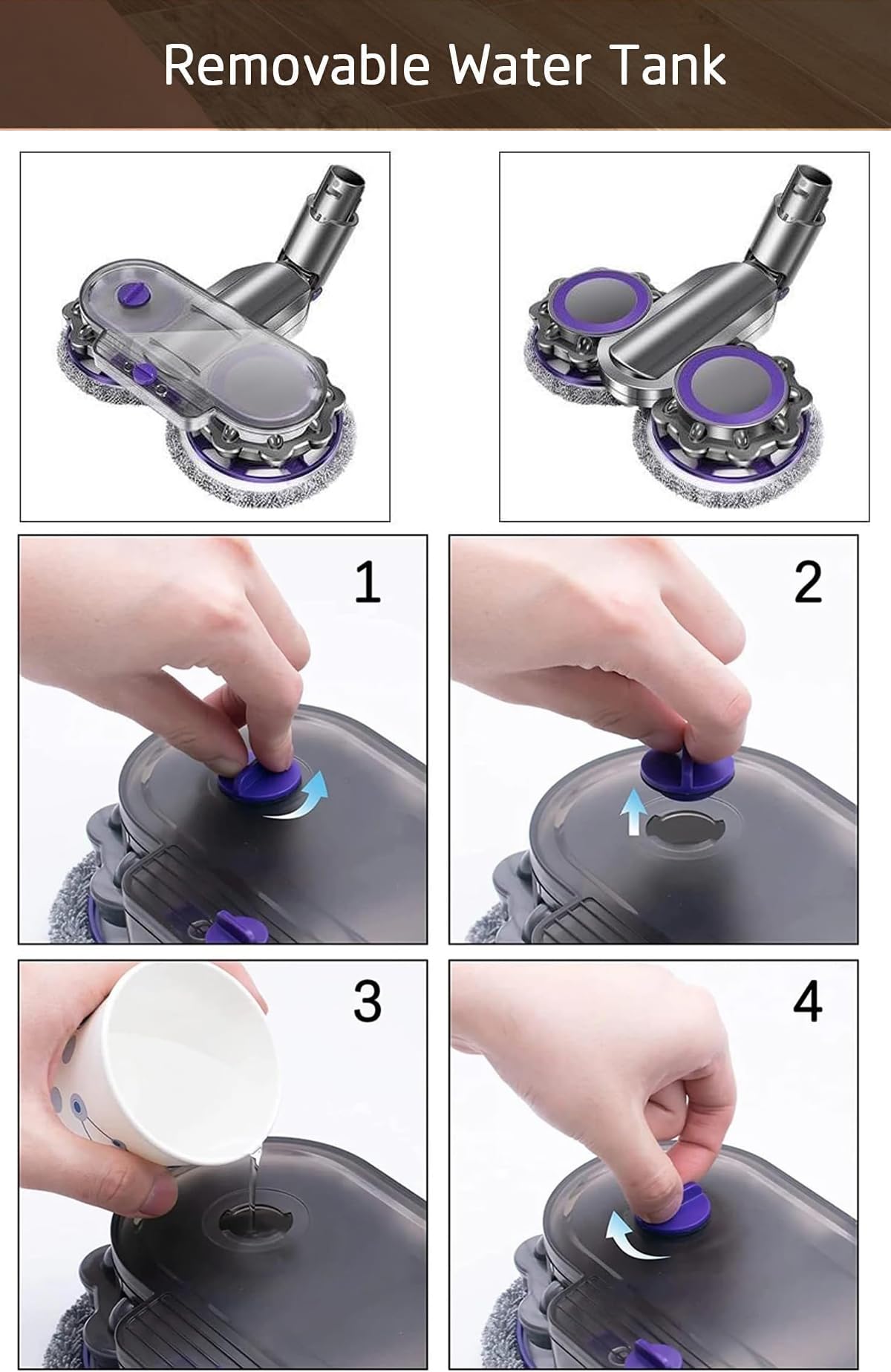 Removable Water Tank

1

2

3

4