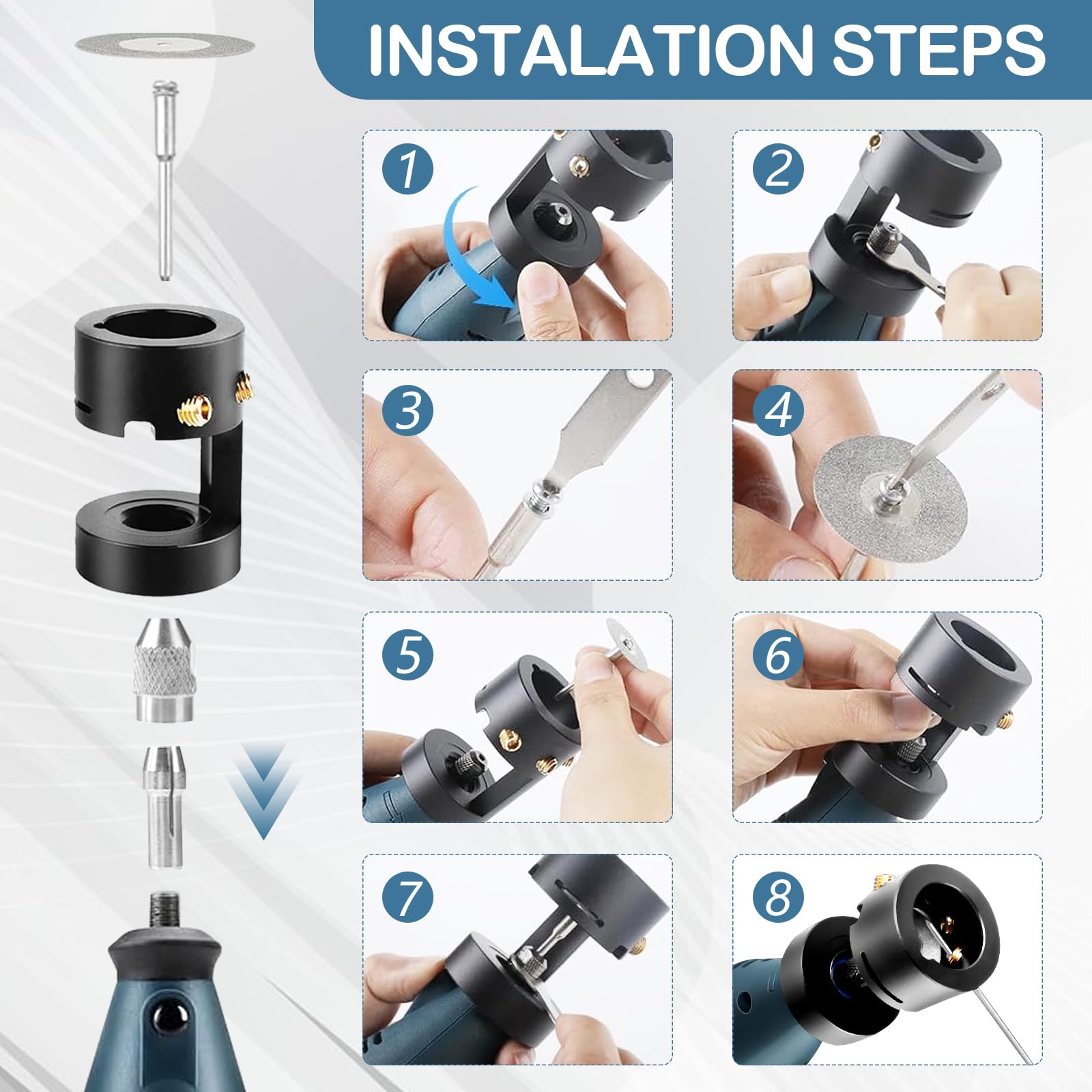 INSTALATION STEPS

1

2

3

4

5

6

7

8