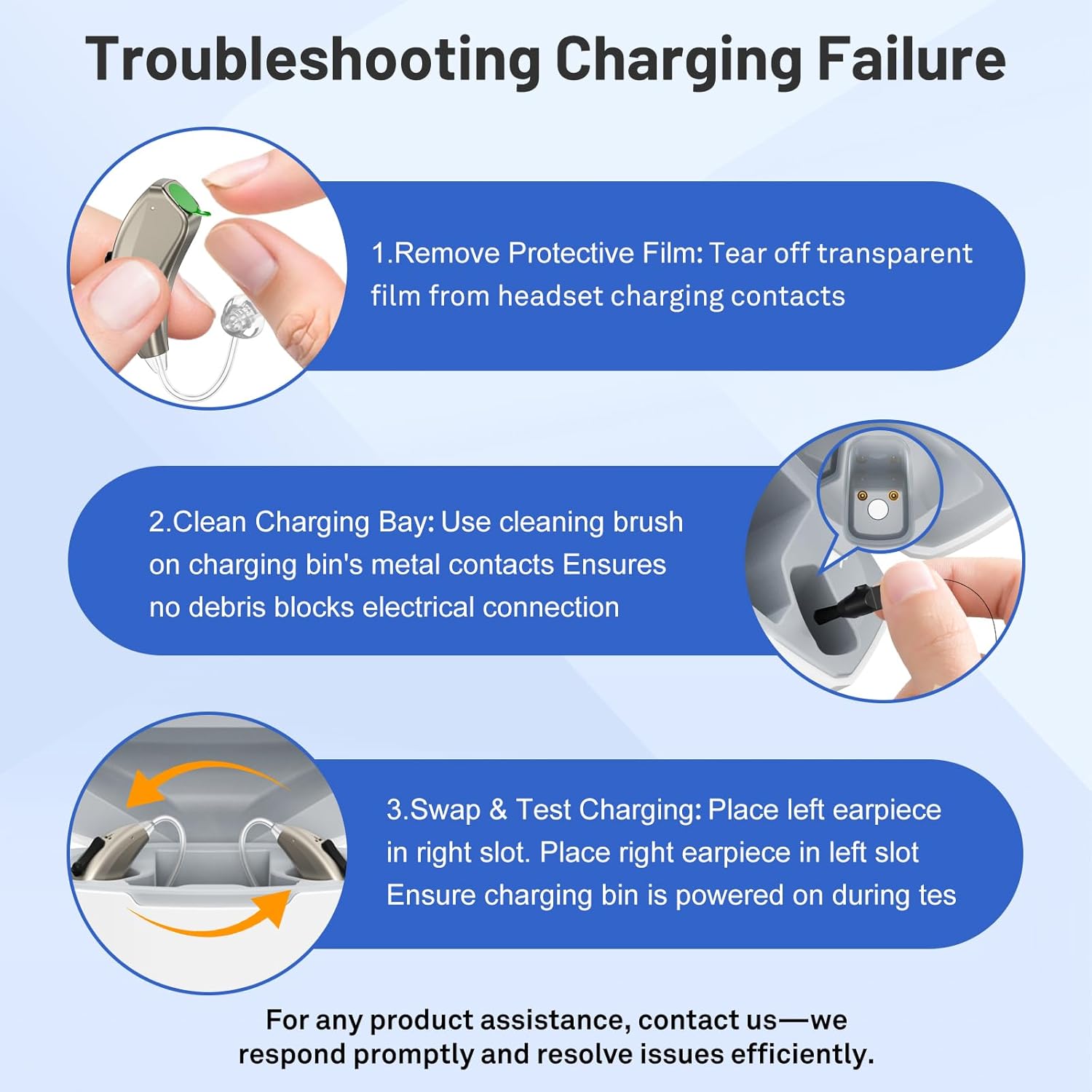 Troubleshooting Charging Failure

1.Remove Protective Film: Tear off transparent film from headset charging contacts

2.Clean Charging Bay: Use cleaning brush on charging bin's metal contacts Ensures no debris blocks electrical connection

3.Swap & Test Charging: Place left earpiece in right slot. Place right earpiece in left slot Ensure charging bin is powered on during tes

For any product assistance, contact us—we respond promptly and resolve issues efficiently.