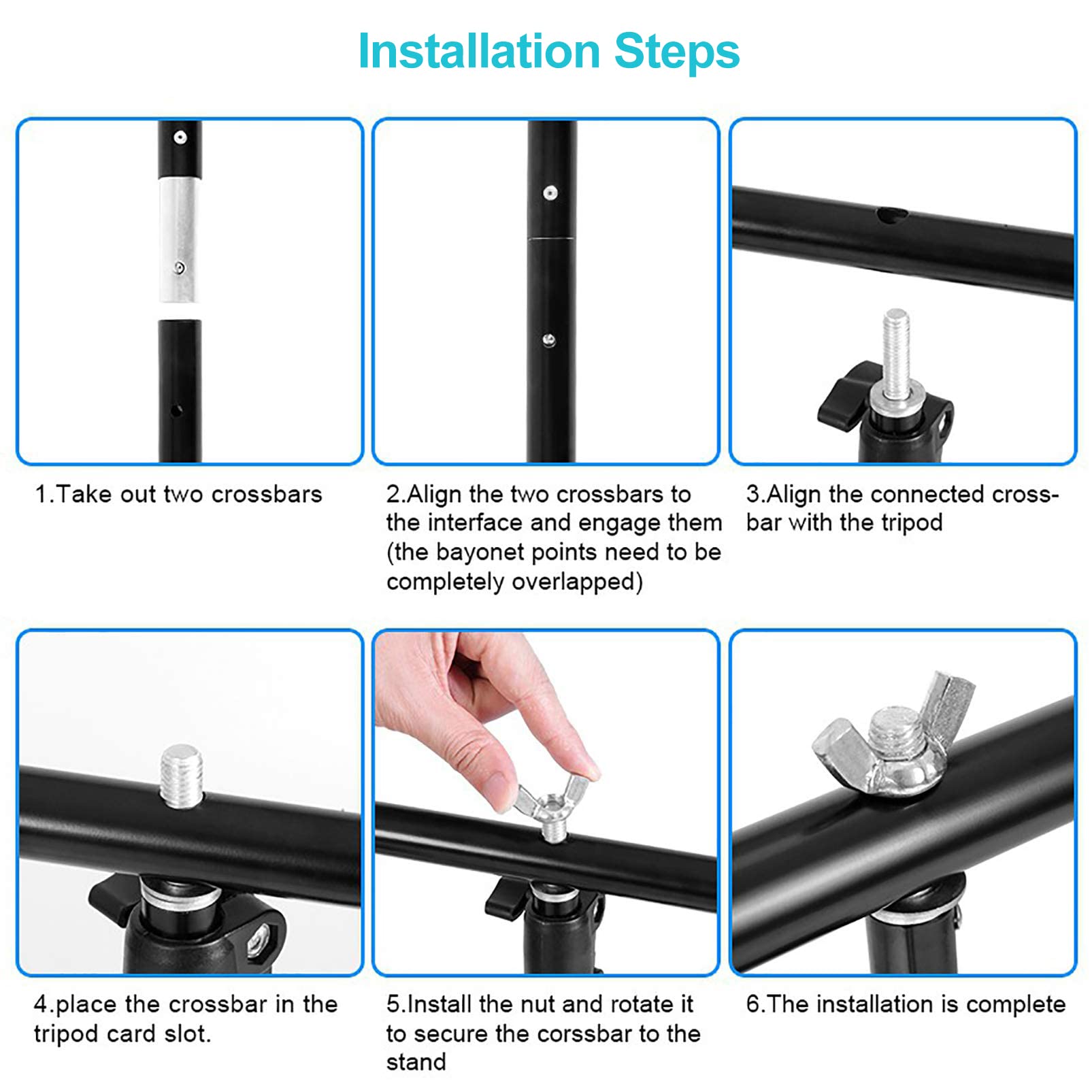 Installation Steps

1.Take out two crossbars

2.Align the two crossbars to the interface and engage them (the bayonet points need to be completely overlapped)

3.Align the connected crossbar with the tripod

4.place the crossbar in the tripod card slot.

5.Install the nut and rotate it to secure the corssbar to the stand

6.The installation is complete