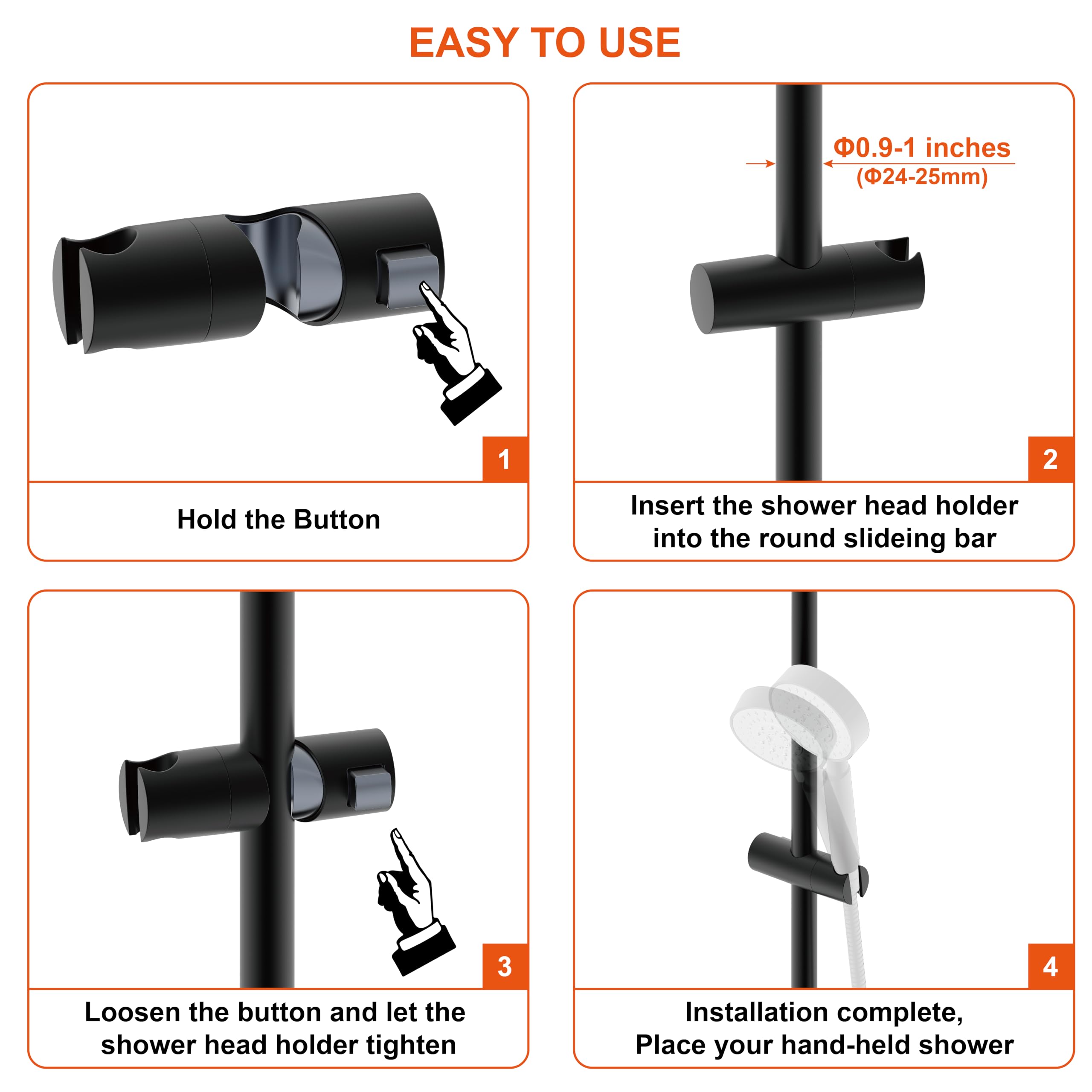 EASY TO USE

1

Hold the Button

Φ0.9-1 inches
(Φ24-25mm)

2

Insert the shower head holder into the round slideing bar

3

Loosen the button and let the shower head holder tighten

4

Installation complete,
Place your hand-held shower