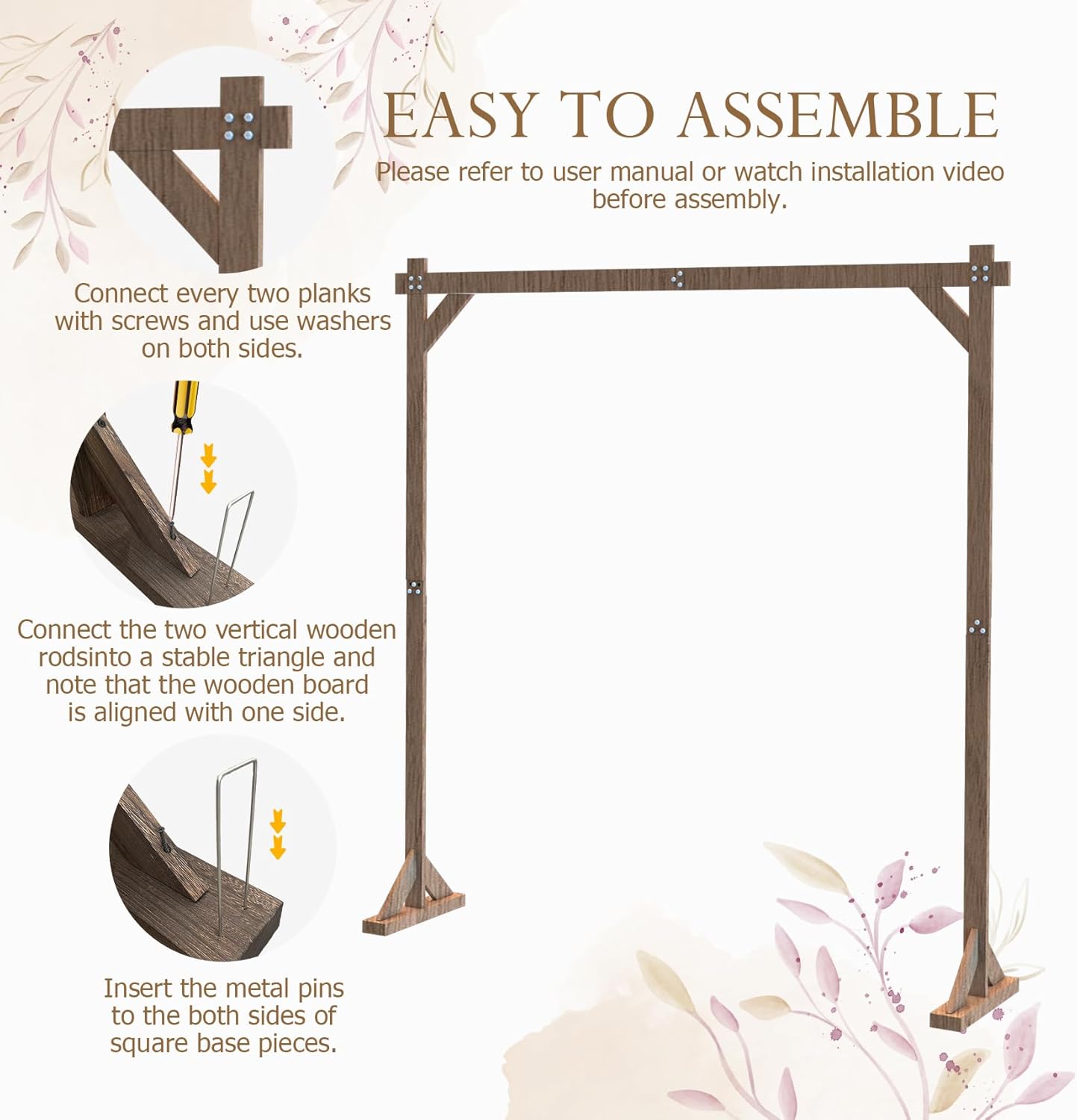 EASY TO ASSEMBLE

Please refer to user manual or watch installation video before assembly.

Connect every two planks with screws and use washers on both sides.

Connect the two vertical wooden rodsinto a stable triangle and note that the wooden board is aligned with one side.

Insert the metal pins to the both sides of square base pieces.