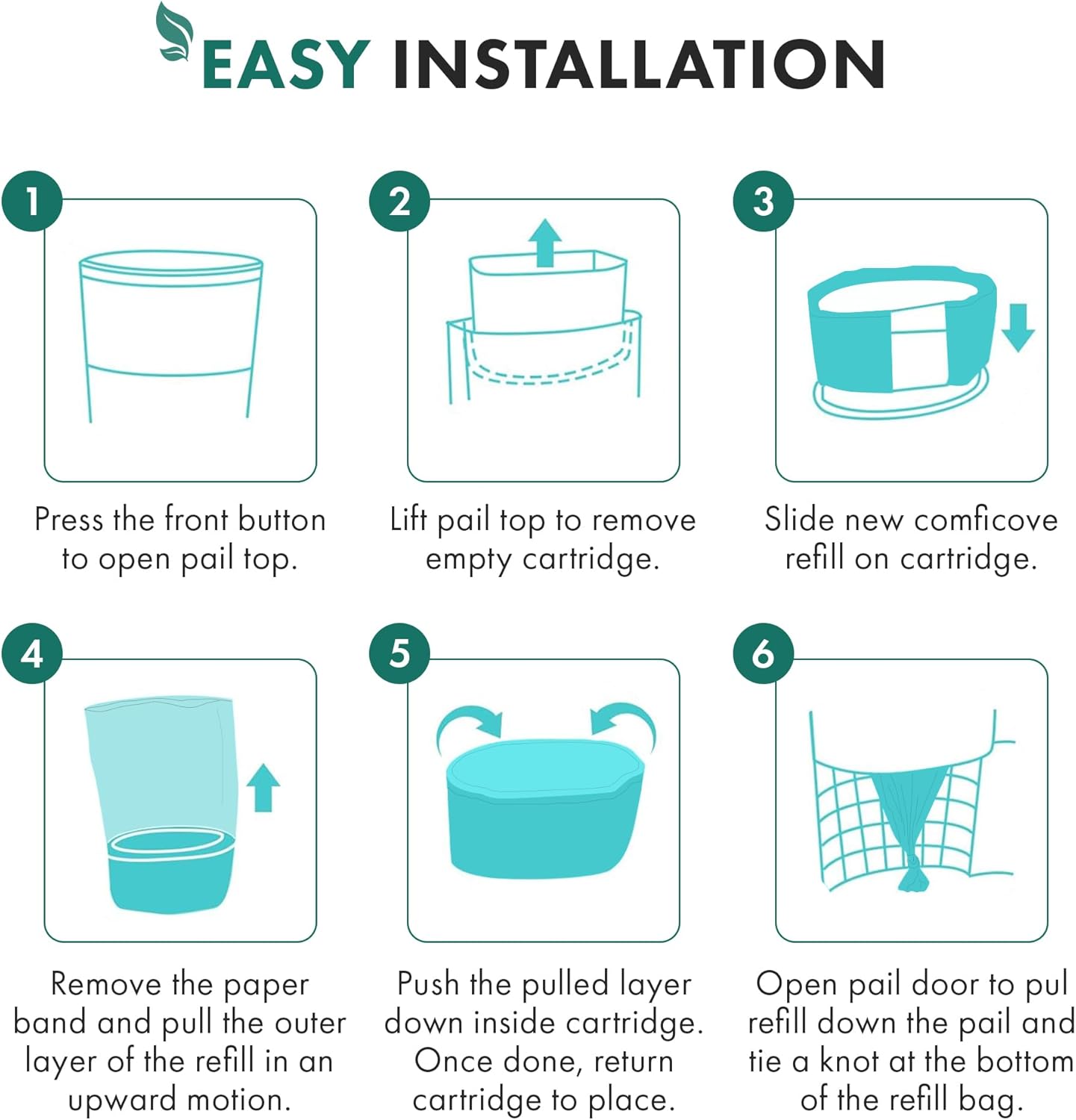 EASY INSTALLATION

1

Press the front button to open pail top.

2

Lift pail top to remove empty cartridge.

3

Slide new comficove refill on cartridge.

4

Remove the paper band and pull the outer layer of the refill in an upward motion.

5

Push the pulled layer down inside cartridge. Once done, return cartridge to place.

6

Open pail door to pul refill down the pail and tie a knot at the bottom of the refill bag.