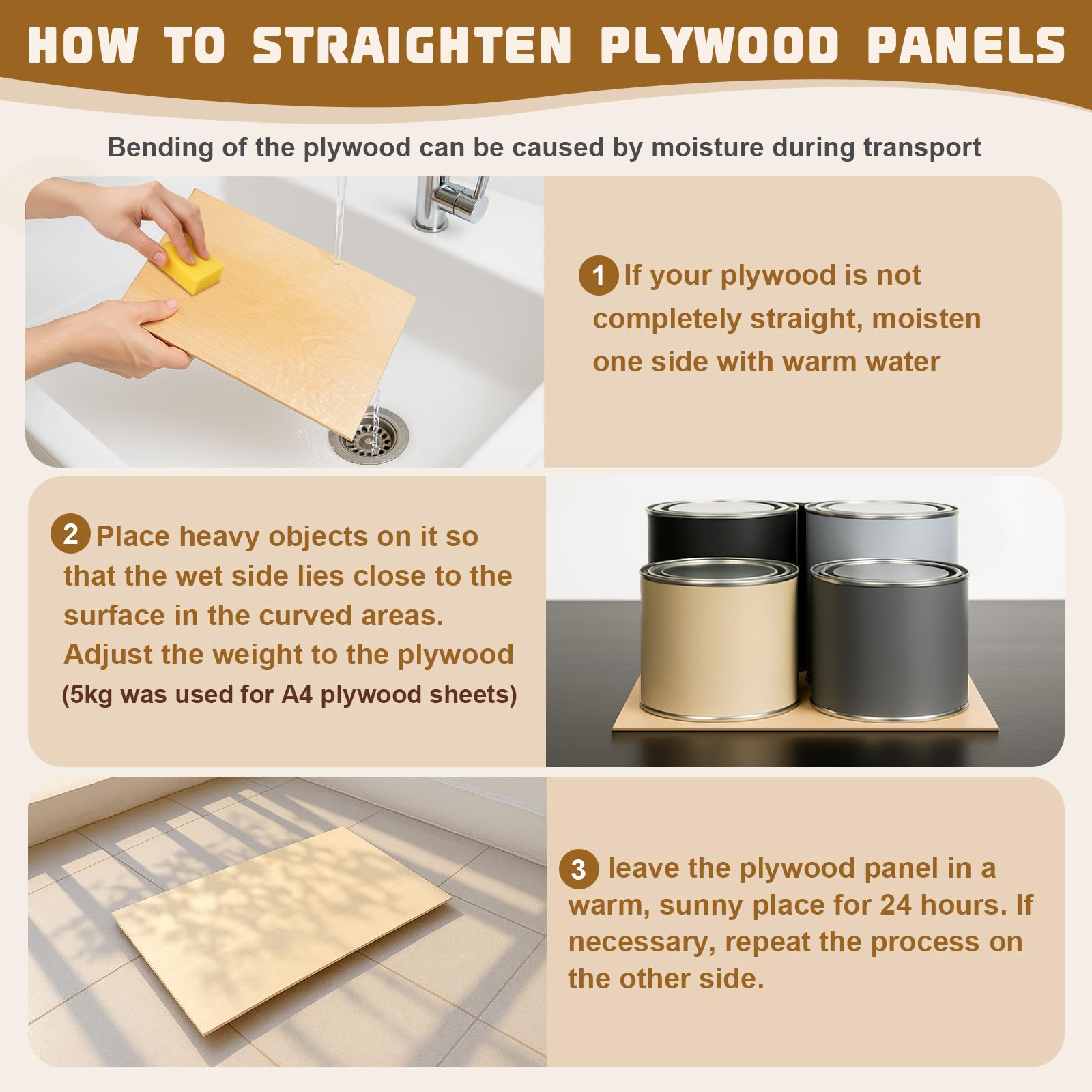 HOW TO STRAIGHTEN PLYWOOD PANELS

Bending of the plywood can be caused by moisture during transport

1 If your plywood is not completely straight, moisten one side with warm water

2 Place heavy objects on it so that the wet side lies close to the surface in the curved areas. Adjust the weight to the plywood (5kg was used for A4 plywood sheets)

3 leave the plywood panel in a warm, sunny place for 24 hours. If necessary, repeat the process on the other side.