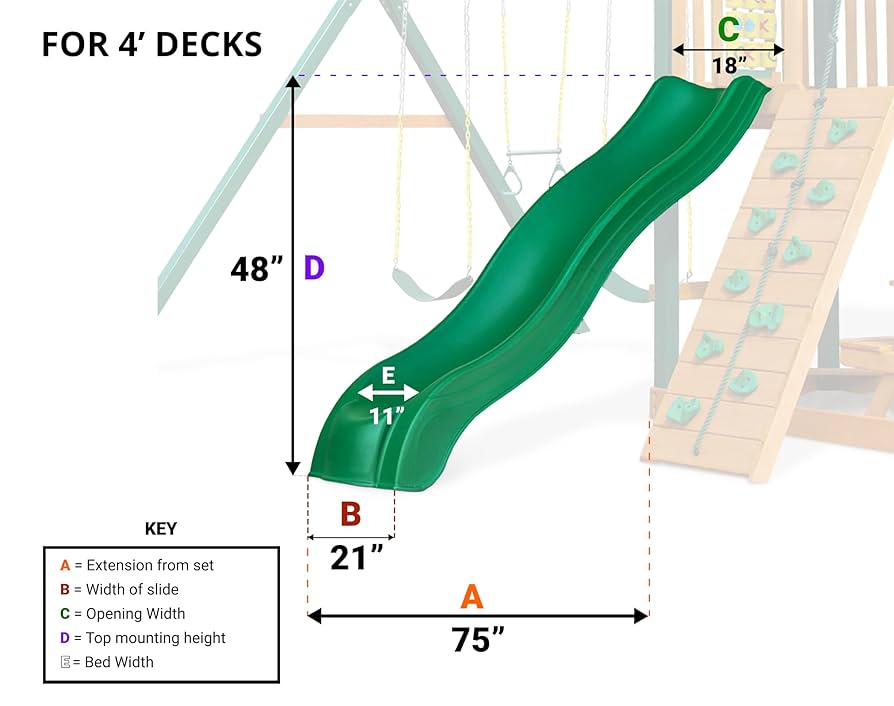 FOR 4' DECKS

C
18"

48" D

E
11"

B
21"

A
75"

KEY

A = Extension from set
B = Width of slide
C = Opening Width
D = Top mounting height
E = Bed Width