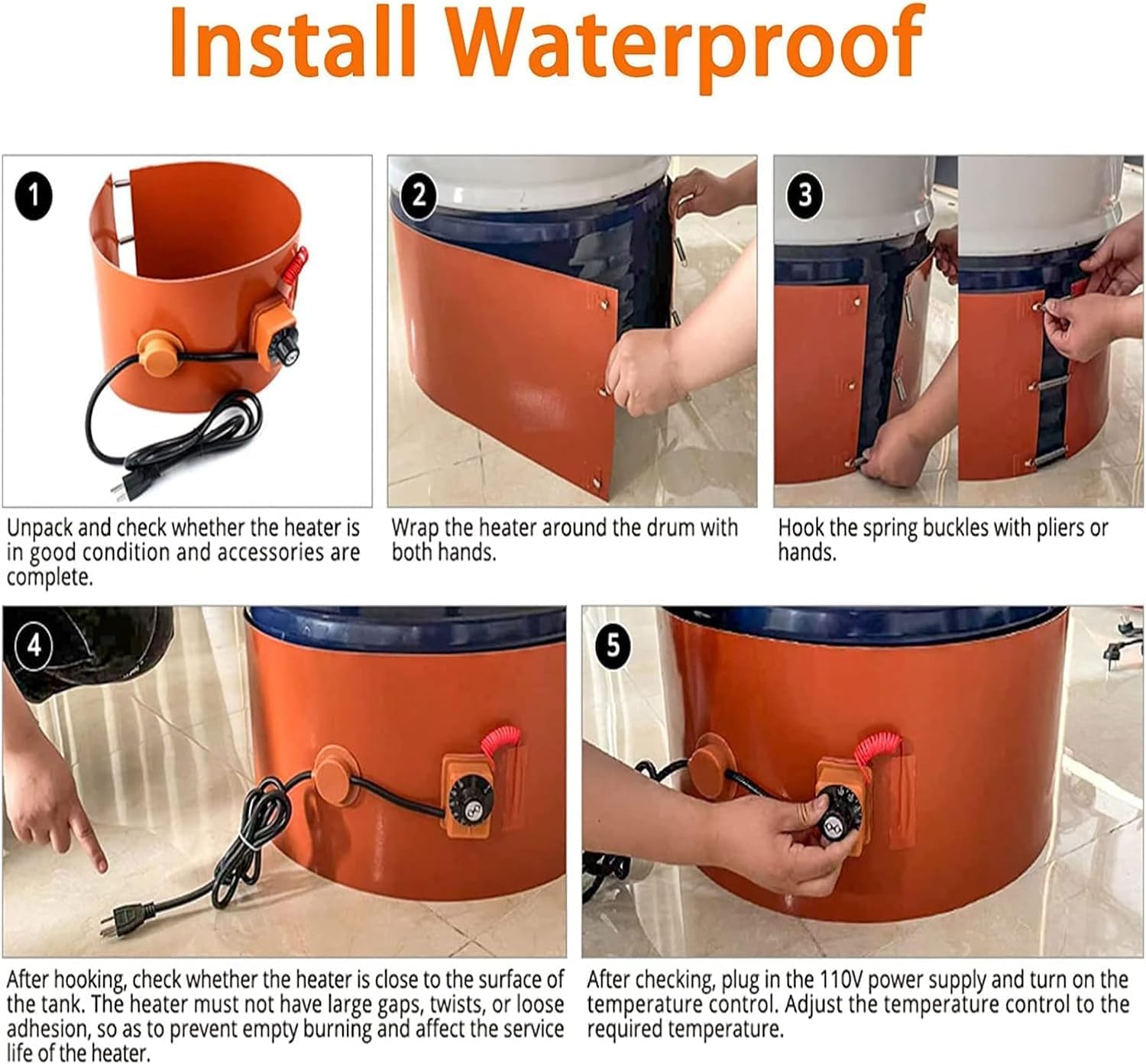 Install Waterproof

1

Unpack and check whether the heater is in good condition and accessories are complete.

2

Wrap the heater around the drum with both hands.

3

Hook the spring buckles with pliers or hands.

4

After hooking, check whether the heater is close to the surface of the tank. The heater must not have large gaps, twists, or loose adhesion, so as to prevent empty burning and affect the service life of the heater.

5

After checking, plug in the 110V power supply and turn on the temperature control. Adjust the temperature control to the required temperature.