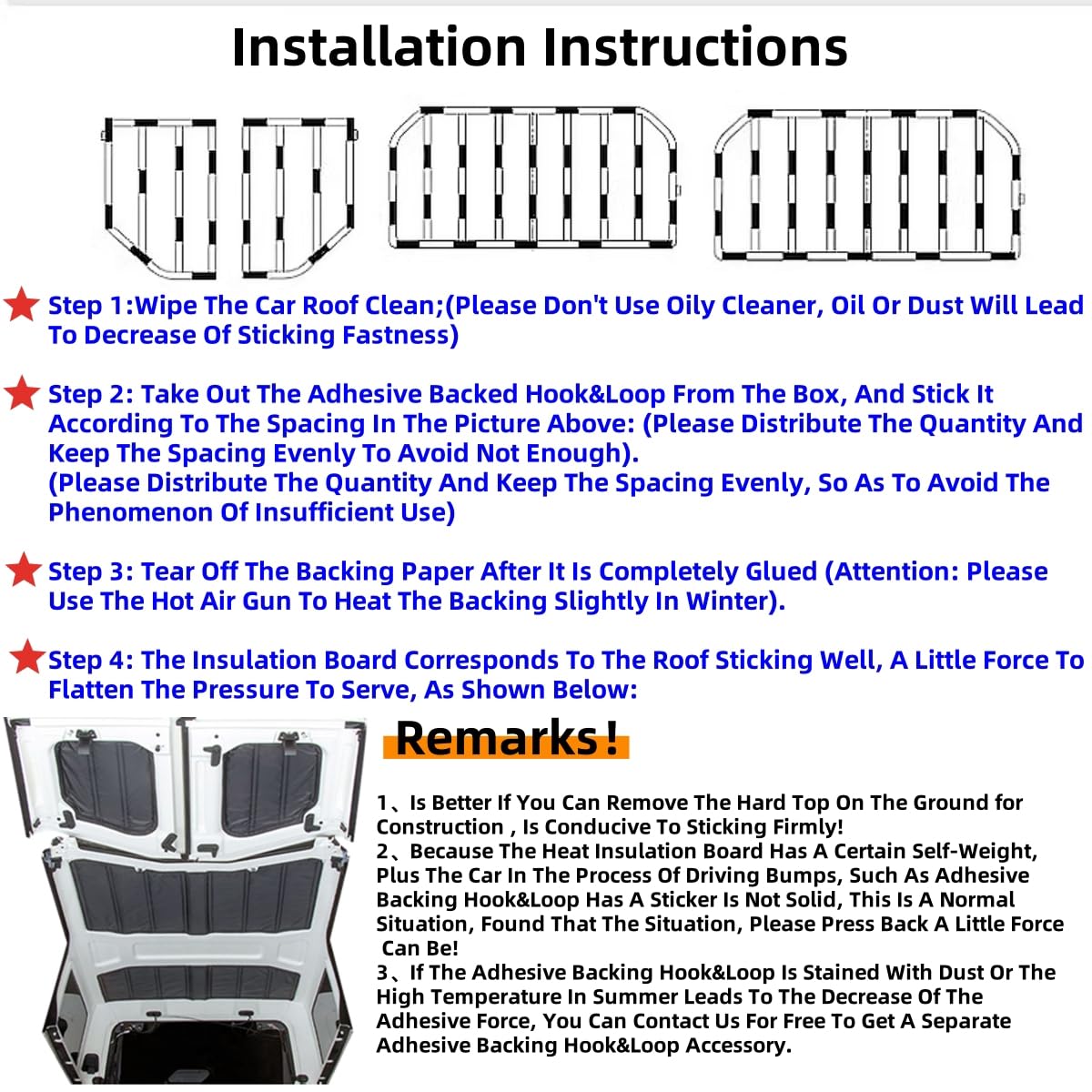 Installation Instructions

Step 1:Wipe The Car Roof Clean;(Please Don't Use Oily Cleaner, Oil Or Dust Will Lead To Decrease Of Sticking Fastness)

Step 2: Take Out The Adhesive Backed Hook&Loop From The Box, And Stick It According To The Spacing In The Picture Above: (Please Distribute The Quantity And Keep The Spacing Evenly To Avoid Not Enough).
(Please Distribute The Quantity And Keep The Spacing Evenly, So As To Avoid The Phenomenon Of Insufficient Use)

Step 3: Tear Off The Backing Paper After It Is Completely Glued (Attention: Please Use The Hot Air Gun To Heat The Backing Slightly In Winter).

Step 4: The Insulation Board Corresponds To The Roof Sticking Well, A Little Force To Flatten The Pressure To Serve, As Shown Below:

Remarks!

1、Is Better If You Can Remove The Hard Top On The Ground for Construction , Is Conducive To Sticking Firmly!
2、Because The Heat Insulation Board Has A Certain Self-Weight, Plus The Car In The Process Of Driving Bumps, Such As Adhesive Backing Hook&Loop Has A Sticker Is Not Solid, This Is A Normal Situation, Found That The Situation, Please Press Back A Little Force Can Be!
3、If The Adhesive Backing Hook&Loop Is Stained With Dust Or The High Temperature In Summer Leads To The Decrease Of The Adhesive Force, You Can Contact Us For Free To Get A Separate Adhesive Backing Hook&Loop Accessory.