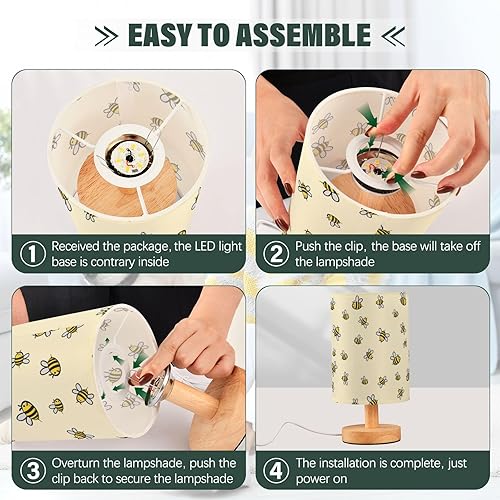 EASY TO ASSEMBLE

1 Received the package, the LED light base is contrary inside

2 Push the clip, the base will take off the lampshade

3 Overturn the lampshade, push the clip back to secure the lampshade

4 The installation is complete, just power on