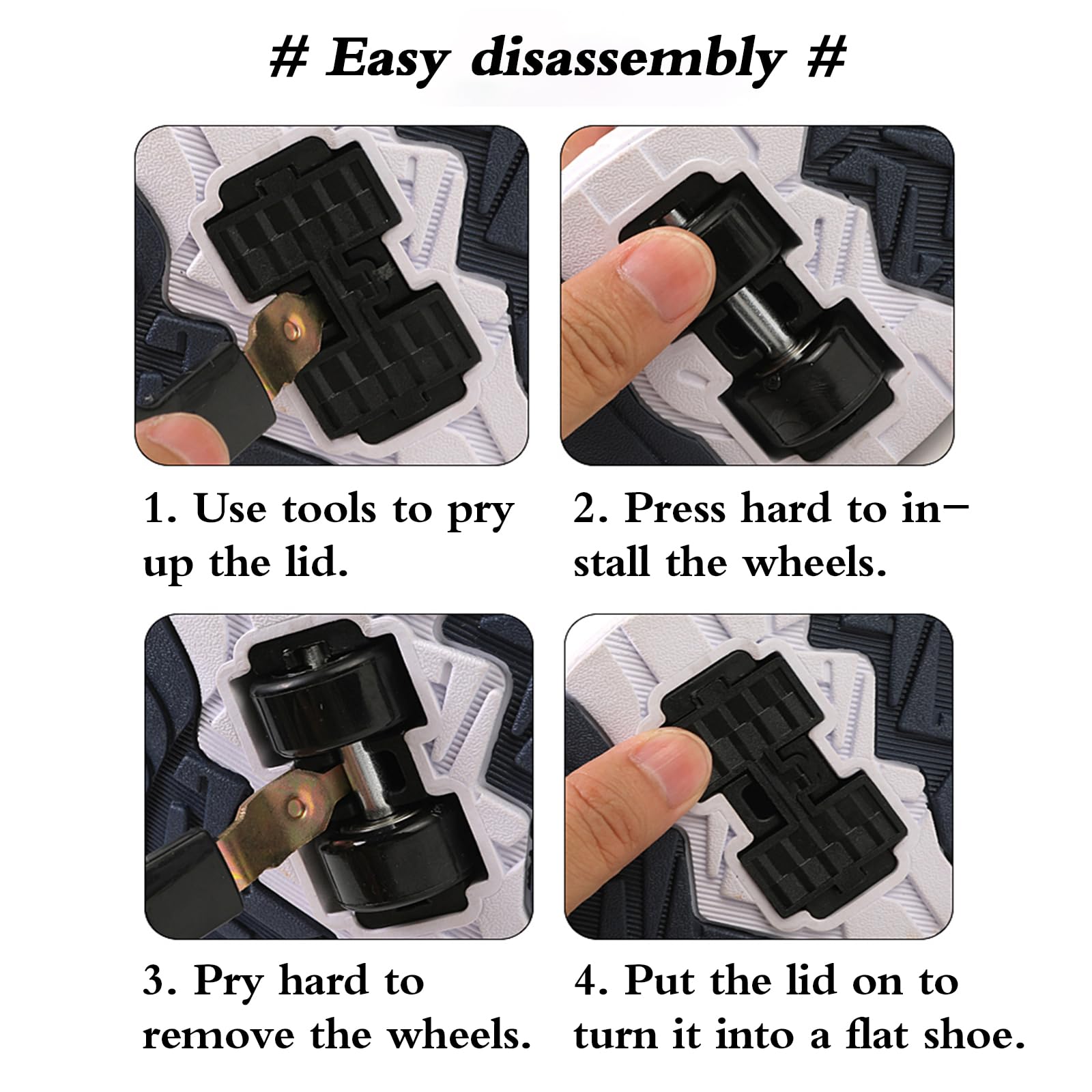 # Easy disassembly #

1. Use tools to pry up the lid.

2. Press hard to install the wheels.

3. Pry hard to remove the wheels.

4. Put the lid on to turn it into a flat shoe.