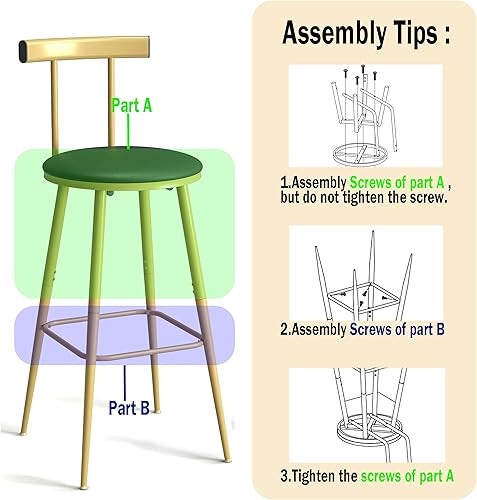 Part A

Part B

Assembly Tips :

1.Assembly Screws of part A , but do not tighten the screw.

2.Assembly Screws of part B

3.Tighten the screws of part A