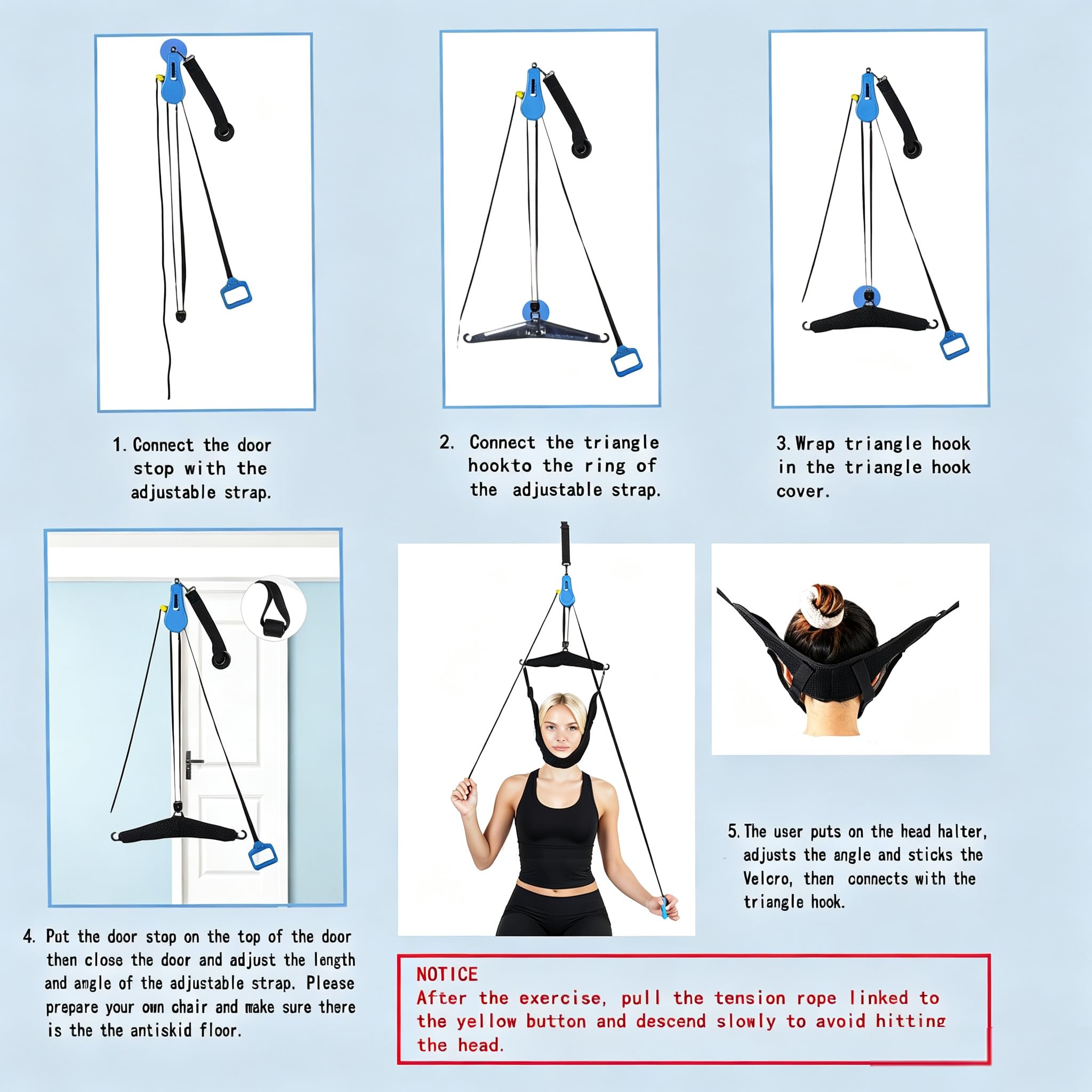 1. Connect the door stop with the adjustable strap.

2. Connect the triangle hookto the ring of the adjustable strap.

3. Wrap triangle hook in the triangle hook cover.

4. Put the door stop on the top of the door then close the door and adjust the length and angle of the adjustable strap. Please prepare your own chair and make sure there is the the antiskid floor.

5. The user puts on the head halter, adjusts the angle and sticks the Velcro, then connects with the triangle hook.

NOTICE
After the exercise, pull the tension rope linked to the yellow button and descend slowly to avoid hitting the head.