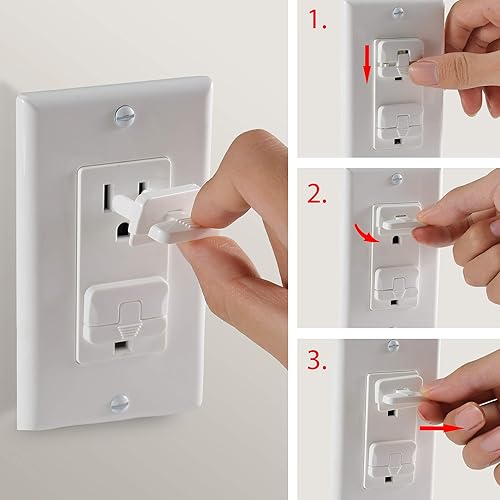 1.

2.

3.