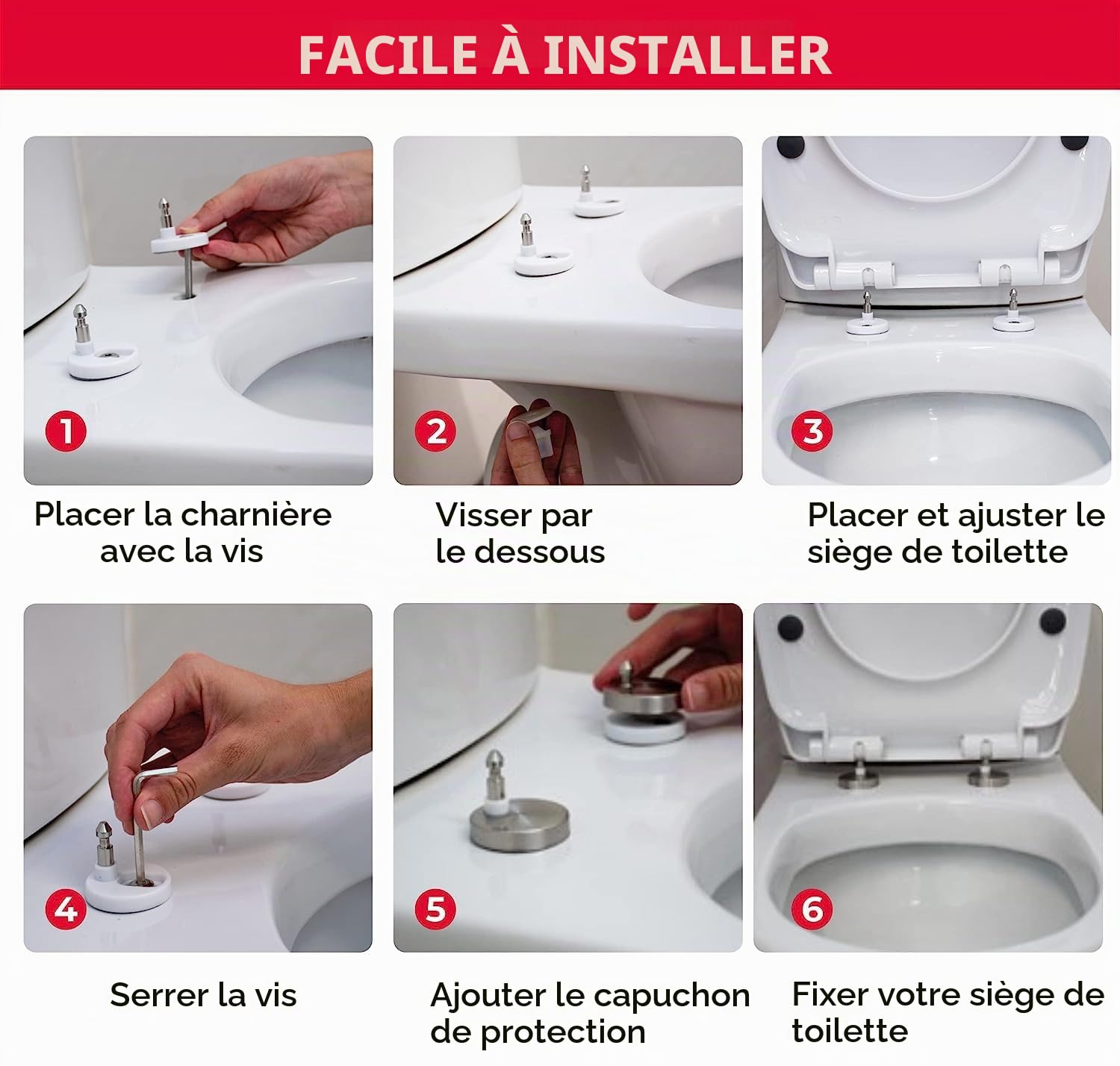 FACILE À INSTALLER

1

Placer la charnière avec la vis

2

Visser par le dessous

3

Placer et ajuster le siège de toilette

4

Serrer la vis

5

Ajouter le capuchon de protection

6

Fixer votre siège de toilette