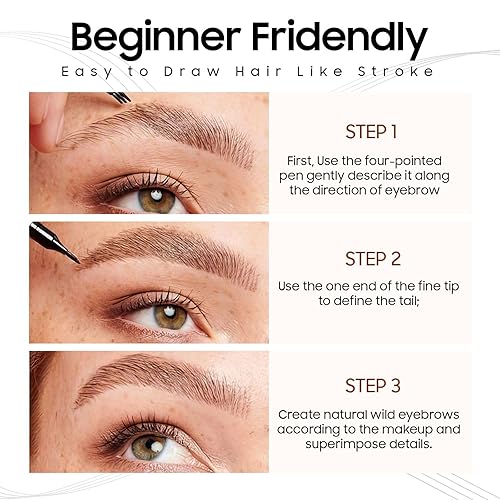 Beginner Fridendly
Easy to Draw Hair Like Stroke

STEP 1
First, Use the four-pointed pen gently describe it along the direction of eyebrow

STEP 2
Use the one end of the fine tip to define the tail;

STEP 3
Create natural wild eyebrows according to the makeup and superimpose details.