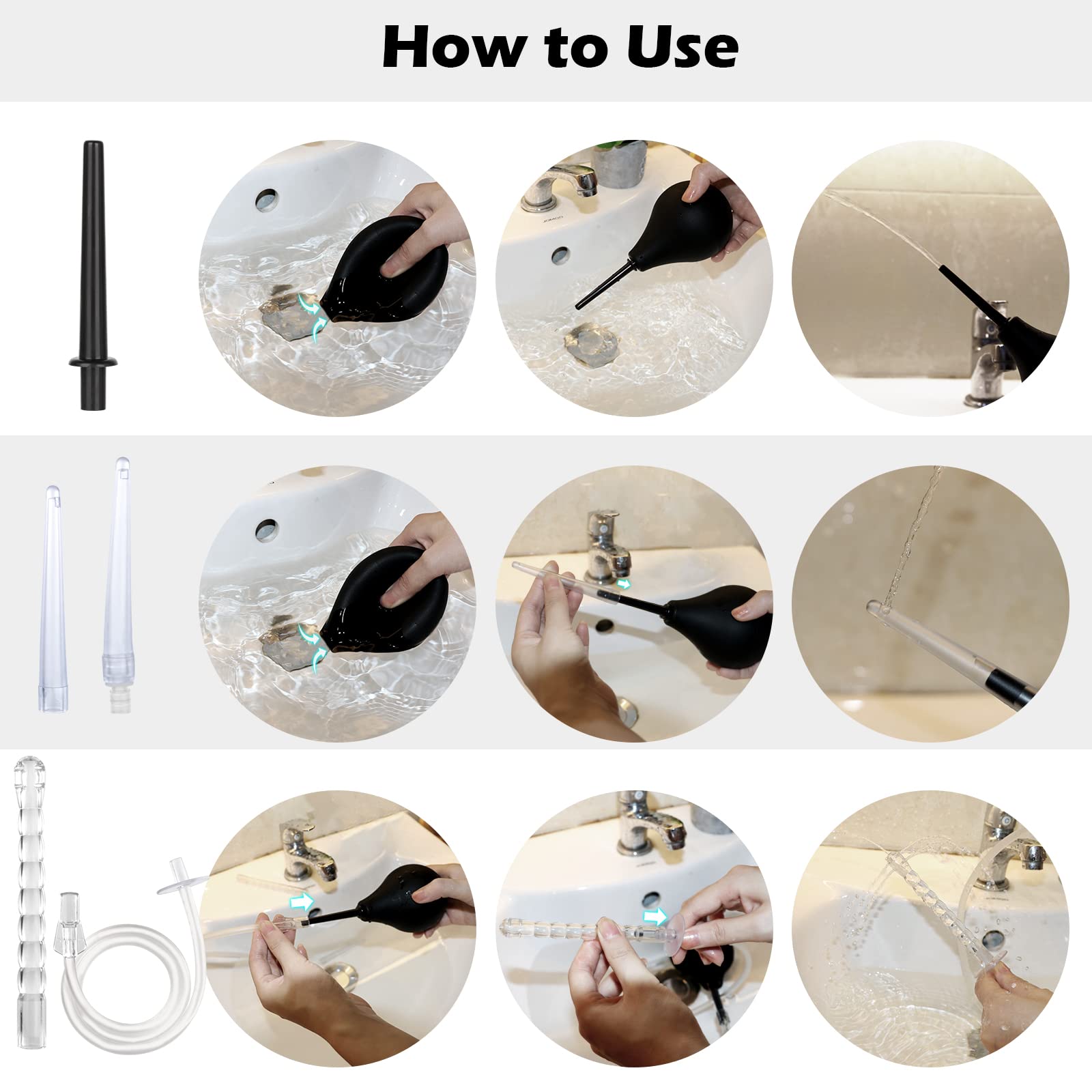 How to Use