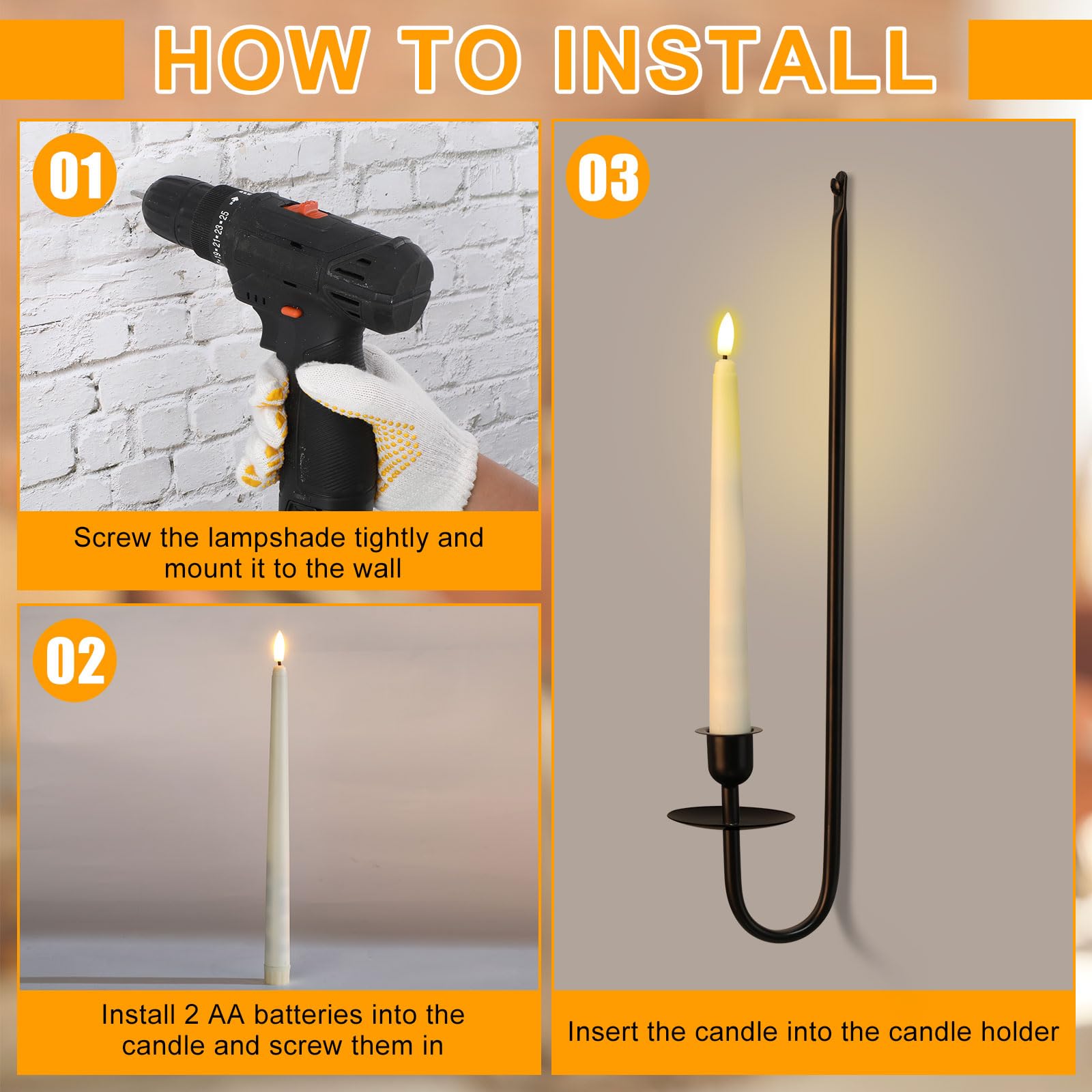 HOW TO INSTALL

01

19 21 23 25

Screw the lampshade tightly and mount it to the wall

02

Install 2 AA batteries into the candle and screw them in

03

Insert the candle into the candle holder