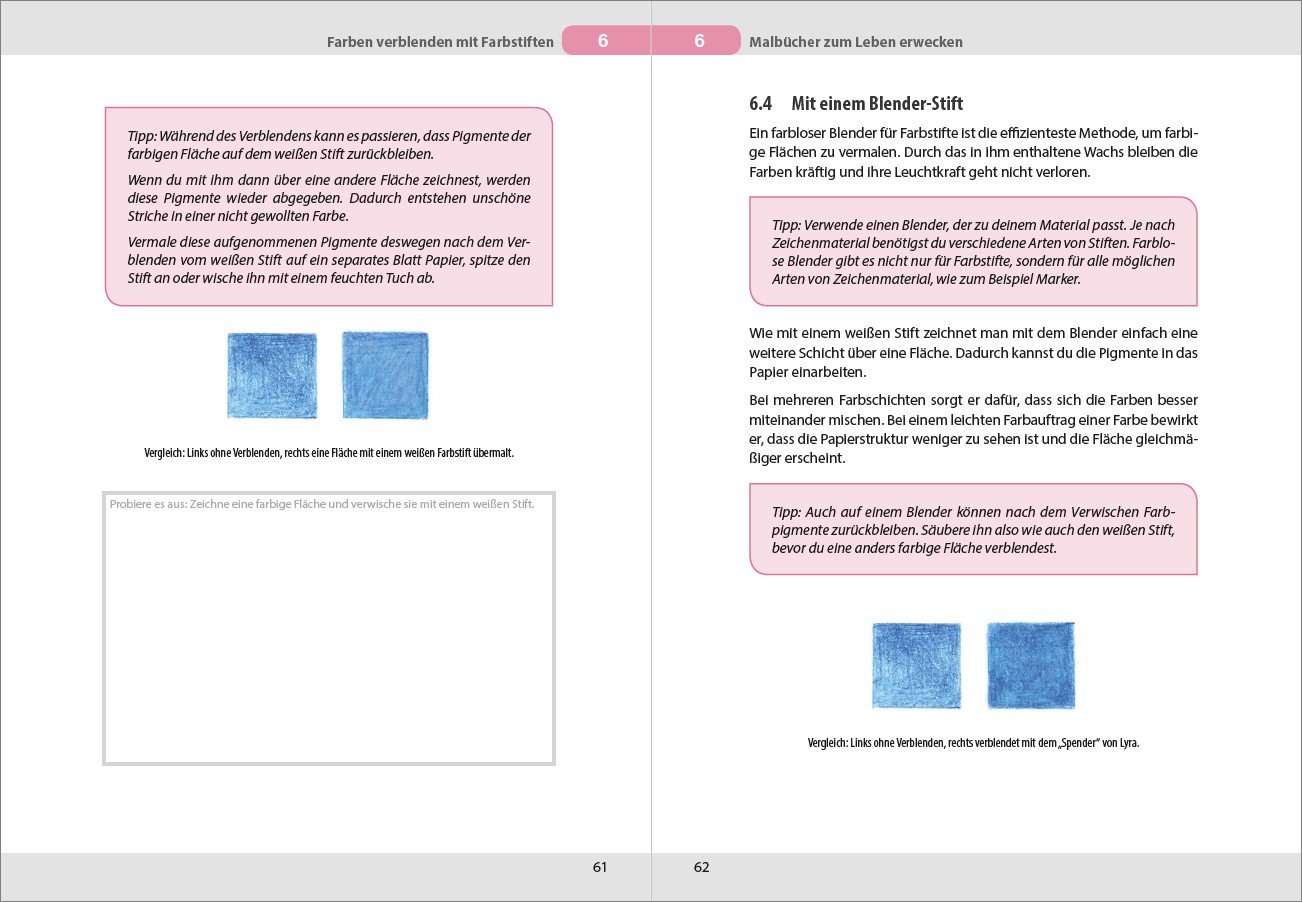 Farben verblenden mit Farbstiften 6

Tipp: Während des Verblendens kann es passieren, dass Pigmente der farbigen Fläche auf dem weißen Stift zurückbleiben.

Wenn du mit ihm dann über eine andere Fläche zeichnest, werden diese Pigmente wieder abgegeben. Dadurch entstehen unschöne Striche in einer nicht gewollten Farbe.

Vermale diese aufgenommenen Pigmente deswegen nach dem Verblenden vom weißen Stift auf ein separates Blatt Papier, spitze den Stift an oder wische ihn mit einem feuchten Tuch ab.

Vergleich: Links ohne Verblenden, rechts eine Fläche mit einem weißen Farbstift übermalt.

Probiere es aus: Zeichne eine farbige Fläche und verwische sie mit einem weißen Stift.

61

6 Malbücher zum Leben erwecken

6.4 Mit einem Blender-Stift

Ein farbloser Blender für Farbstifte ist die effizienteste Methode, um farbige Flächen zu vermalen. Durch das in ihm enthaltene Wachs bleiben die Farben kräftig und ihre Leuchtkraft geht nicht verloren.

Tipp: Verwende einen Blender, der zu deinem Material passt. Je nach Zeichenmaterial benötigst du verschiedene Arten von Stiften. Farblose Blender gibt es nicht nur für Farbstifte, sondern für alle möglichen Arten von Zeichenmaterial, wie zum Beispiel Marker.

Wie mit einem weißen Stift zeichnet man mit dem Blender einfach eine weitere Schicht über eine Fläche. Dadurch kannst du die Pigmente in das Papier einarbeiten.

Bei mehreren Farbschichten sorgt er dafür, dass sich die Farben besser miteinander mischen. Bei einem leichten Farbauftrag einer Farbe bewirkt er, dass die Papierstruktur weniger zu sehen ist und die Fläche gleichmäßiger erscheint.

Tipp: Auch auf einem Blender können nach dem Verwischen Farbpigmente zurückbleiben. Säubere ihn also wie auch den weißen Stift, bevor du eine anders farbige Fläche verblendest.

Vergleich: Links ohne Verblenden, rechts verblendet mit dem „Spender" von Lyra.

62