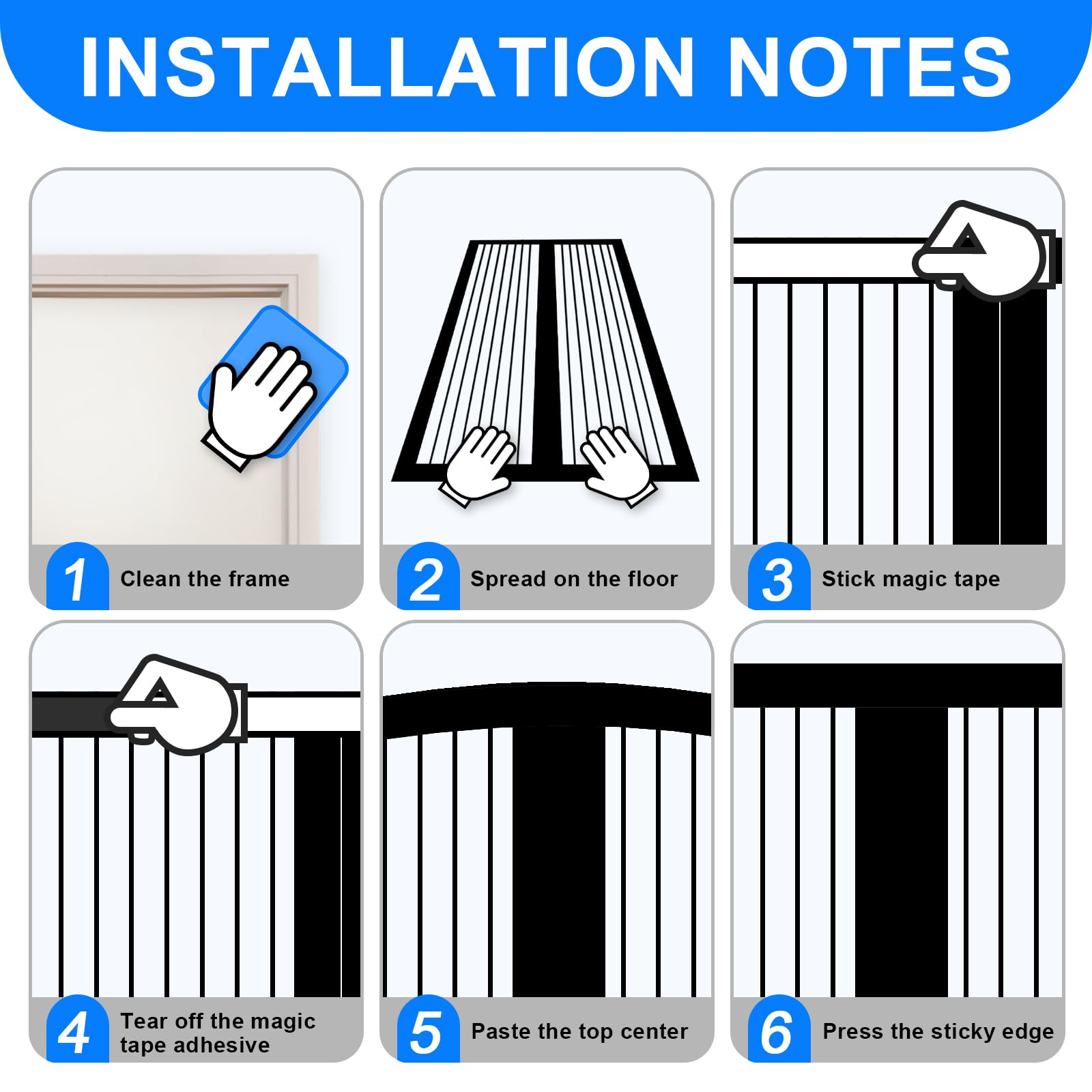 INSTALLATION NOTES

1 Clean the frame

2 Spread on the floor

3 Stick magic tape

4 Tear off the magic tape adhesive

5 Paste the top center

6 Press the sticky edge